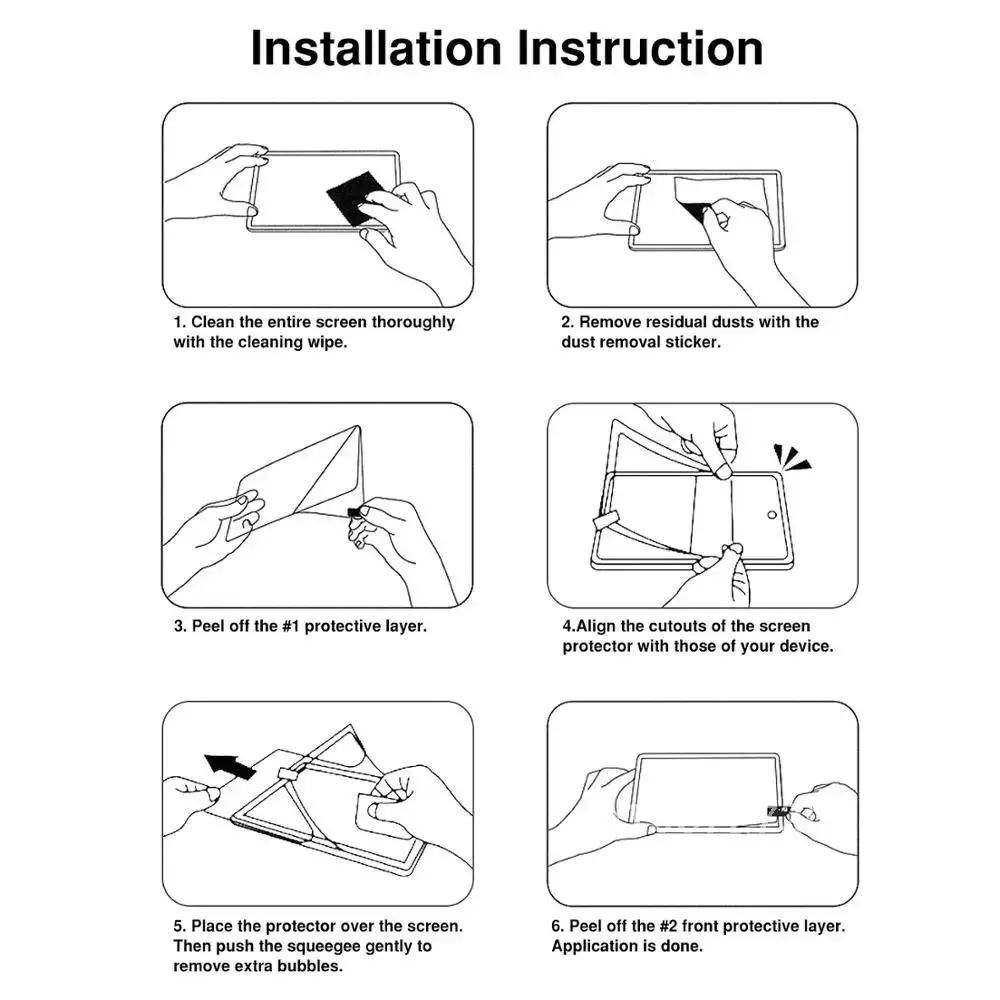 Installation Instruction

1. Clean the entire screen thoroughly with the cleaning wipe.

2. Remove residual dusts with the dust removal sticker.

3. Peel off the #1 protective layer.

4.Align the cutouts of the screen protector with those of your device.

5. Place the protector over the screen. Then push the squeegee gently to remove extra bubbles.

6. Peel off the #2 front protective layer. Application is done.