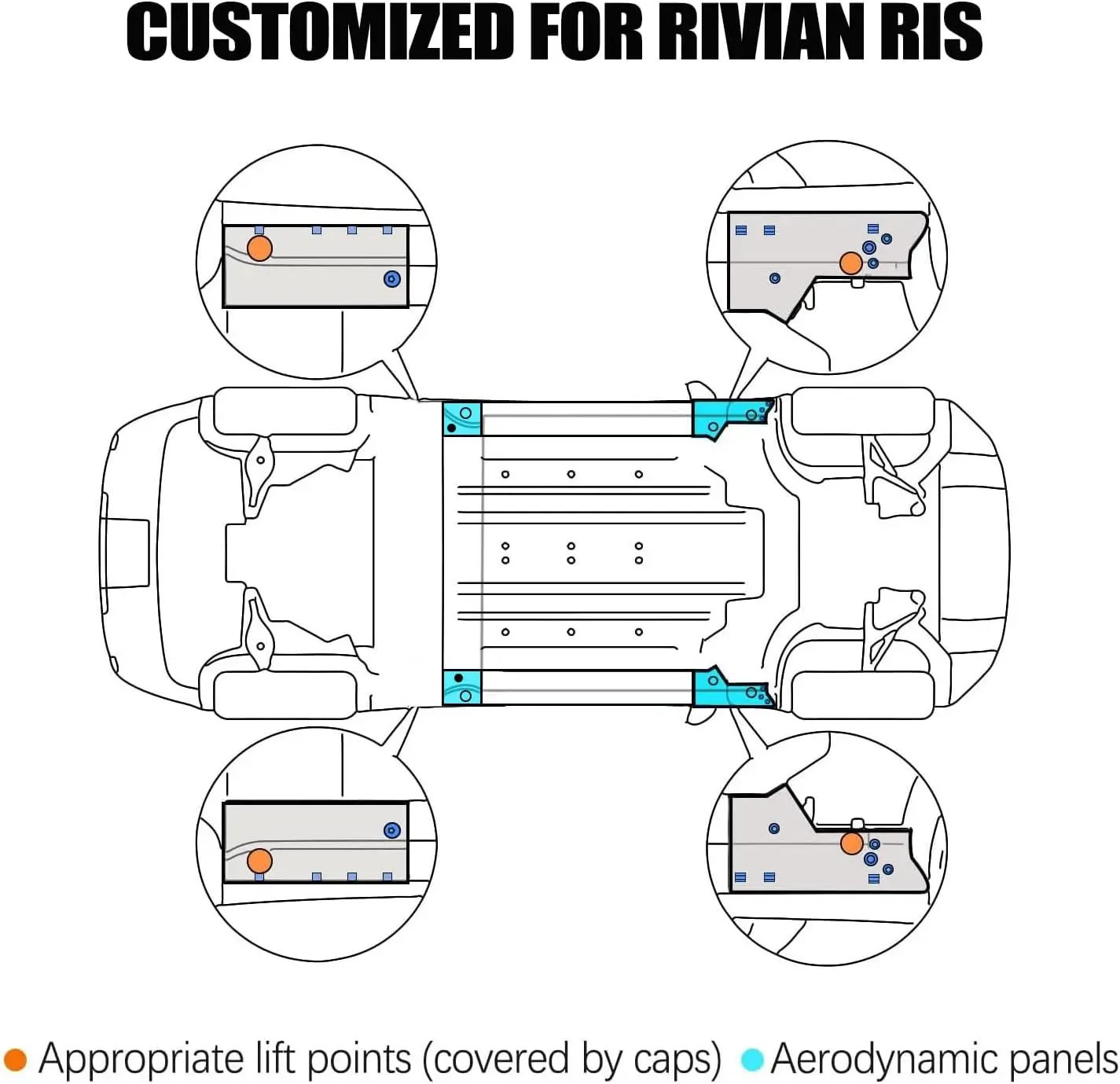 CUSTOMIZED FOR RIVIAN RIS

Appropriate lift points (covered by caps)  Aerodynamic panels