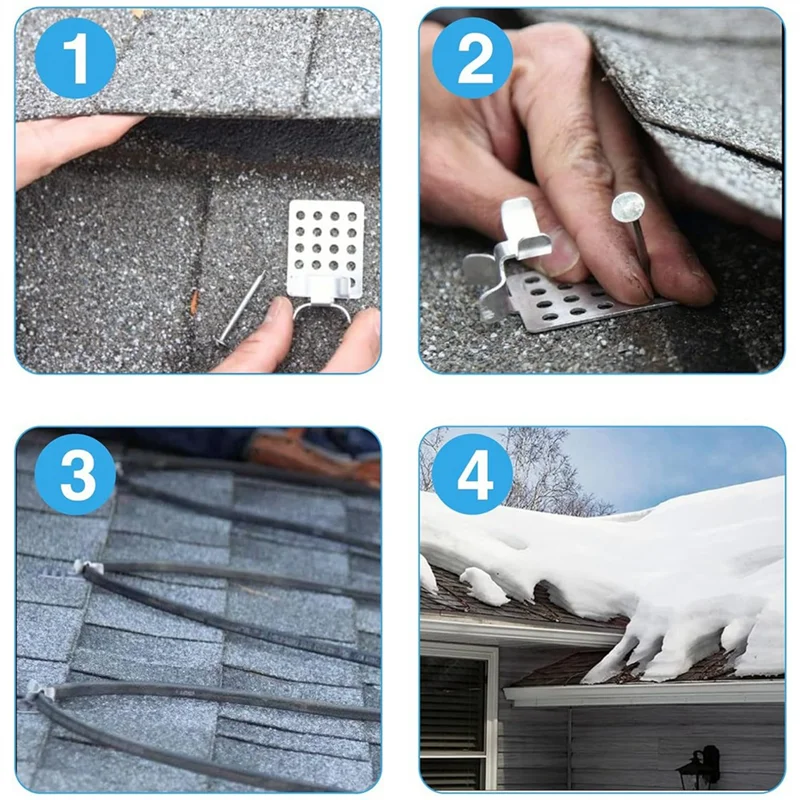 1
2
3
4