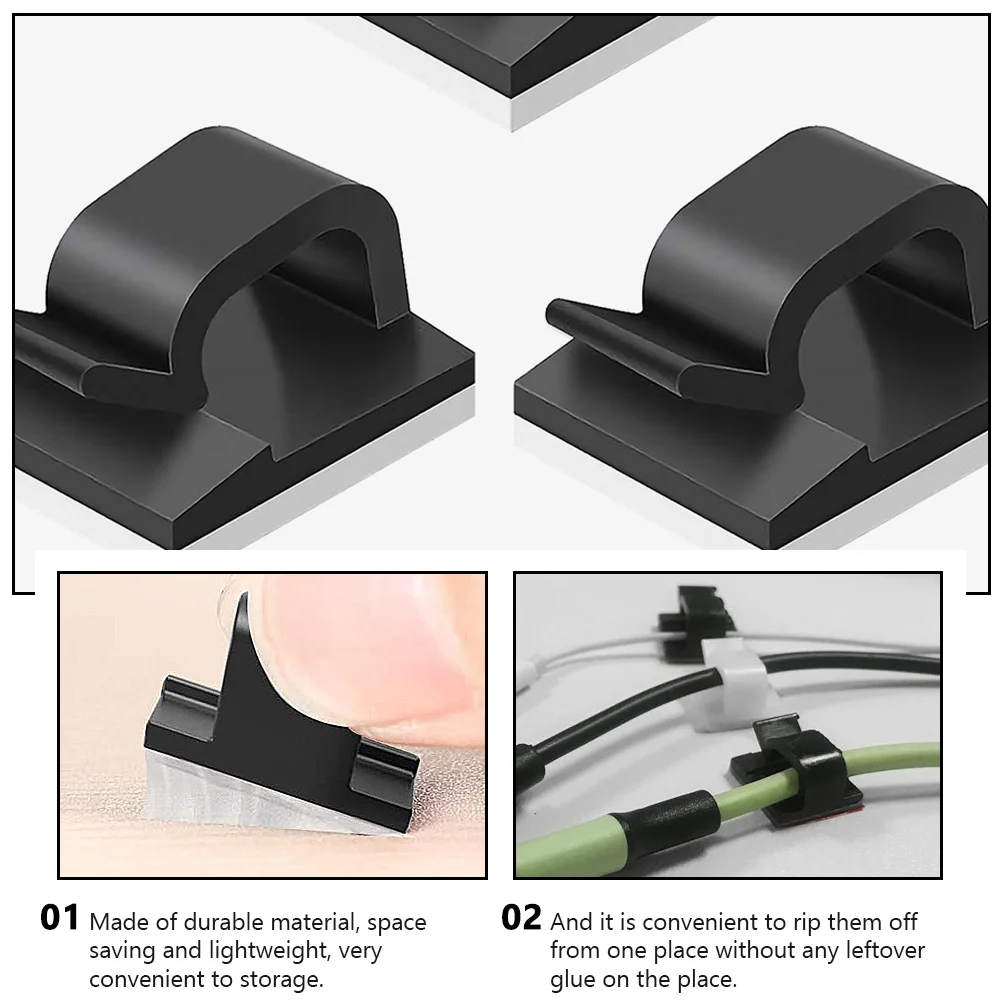 01 Made of durable material, space saving and lightweight, very convenient to storage.

02 And it is convenient to rip them off from one place without any leftover glue on the place.