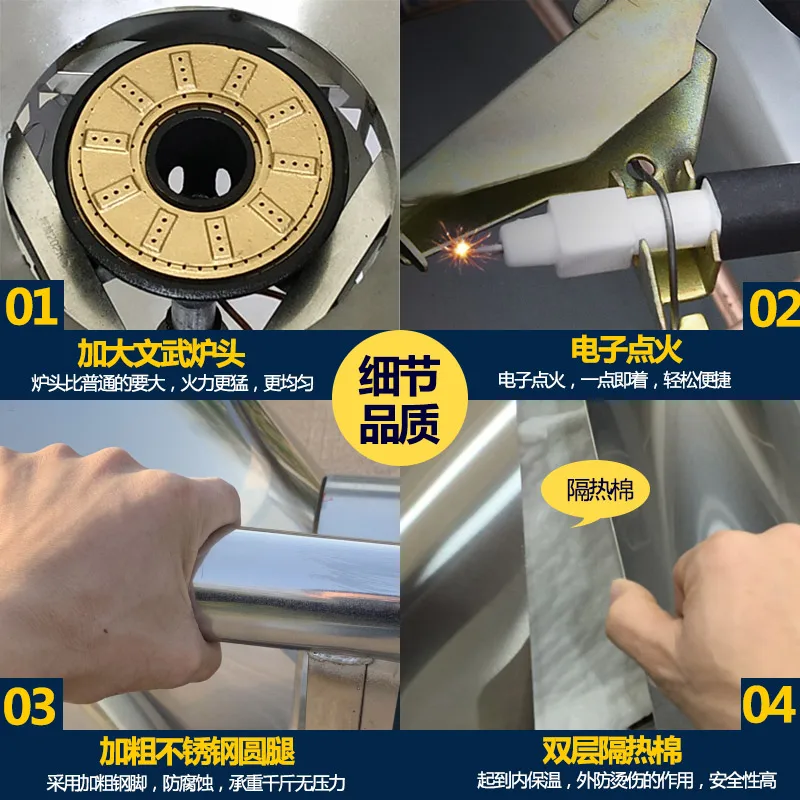 01

加大文武炉头

炉头比普通的要大，火力更猛，更均匀

02

电子点火

电子点火，一点即着，轻松便捷

细节品质

隔热棉

03

加粗不锈钢圆腿

采用加粗钢脚，防腐蚀，承重千斤无压力

04

双层隔热棉

起到内保温，外防烫伤的作用，安全性高