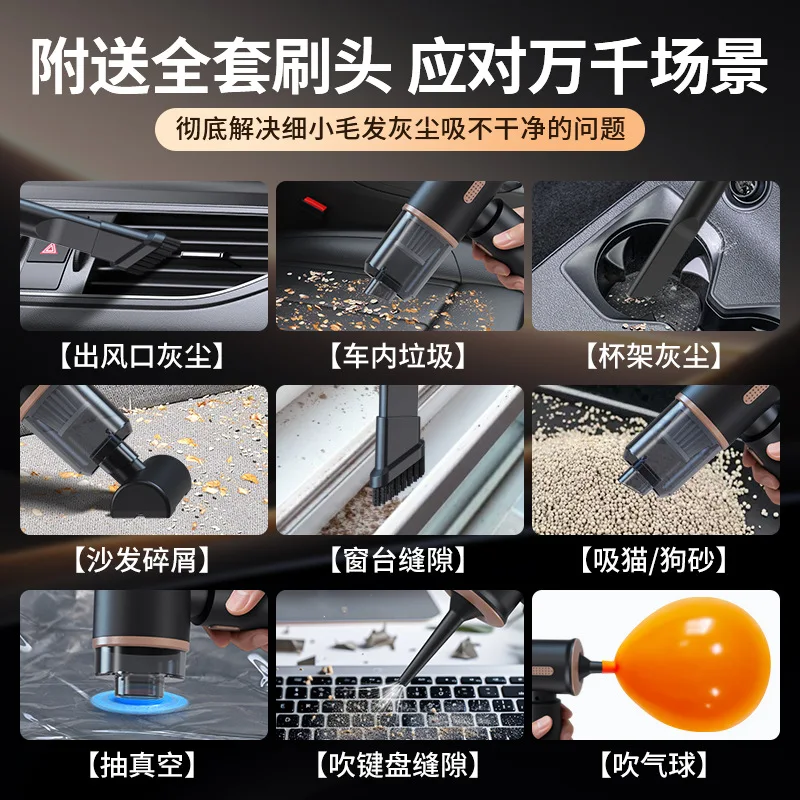 附送全套刷头 应对万千场景

彻底解决细小毛发灰尘吸不干净的问题

【出风口灰尘】

【车内垃圾】

【杯架灰尘】

【沙发碎屑】

【窗台缝隙】

【吸猫/狗砂】

【抽真空】

【吹键盘缝隙】

【吹气球】