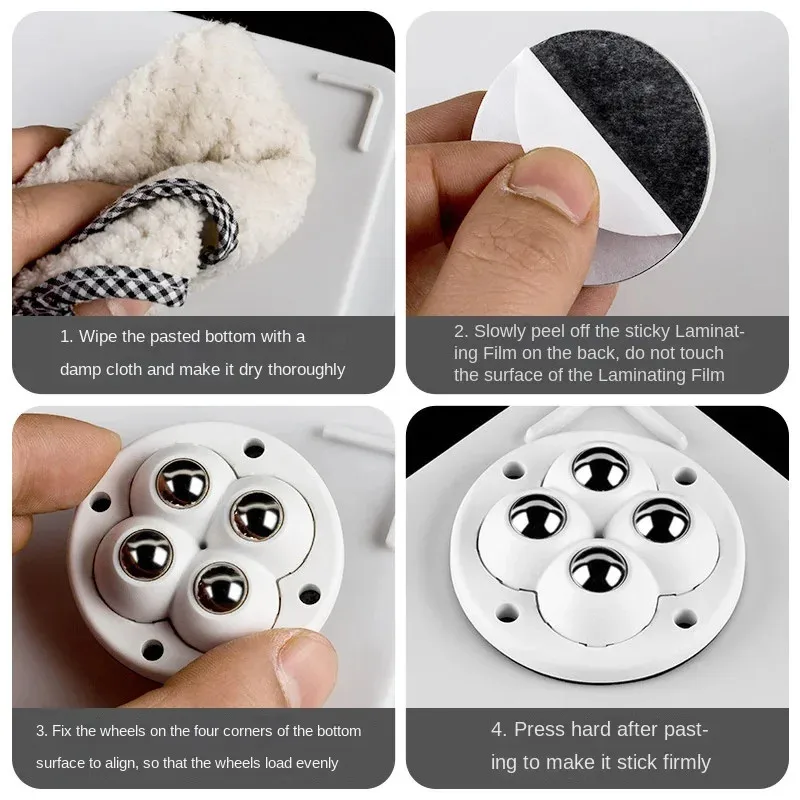 1. Wipe the pasted bottom with a damp cloth and make it dry thoroughly

2. Slowly peel off the sticky Laminating Film on the back, do not touch the surface of the Laminating Film

3. Fix the wheels on the four corners of the bottom surface to align, so that the wheels load evenly

4. Press hard after pasting to make it stick firmly