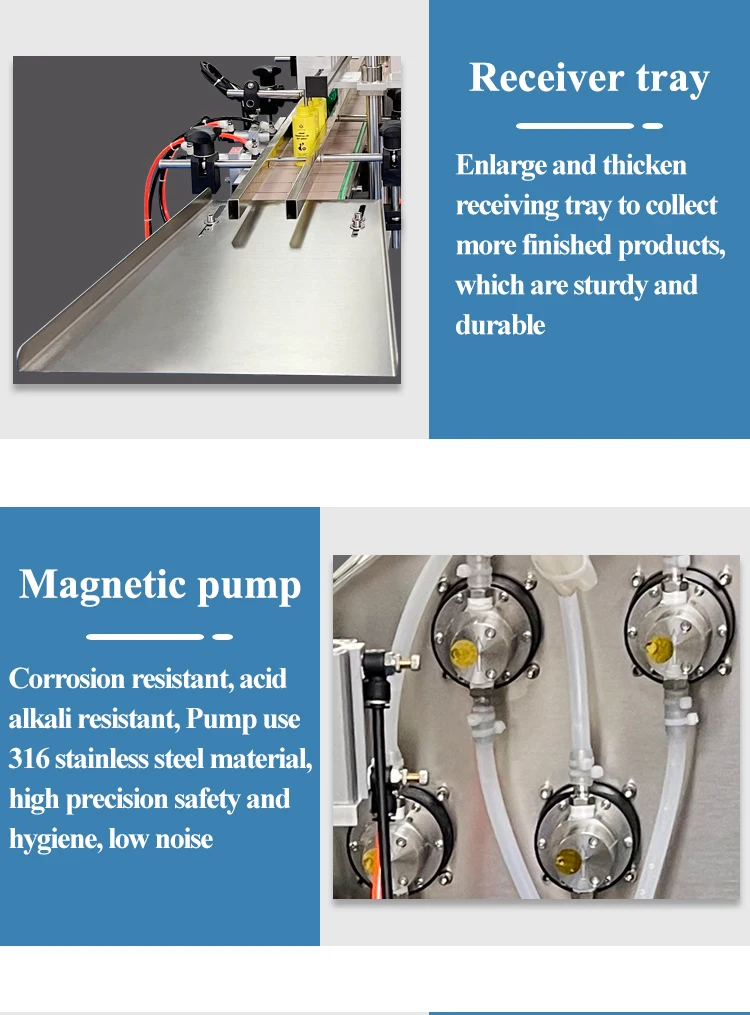 Receiver tray

Enlarge and thicken receiving tray to collect more finished products, which are sturdy and durable

Magnetic pump

Corrosion resistant, acid alkali resistant, Pump use 316 stainless steel material, high precision safety and hygiene, low noise