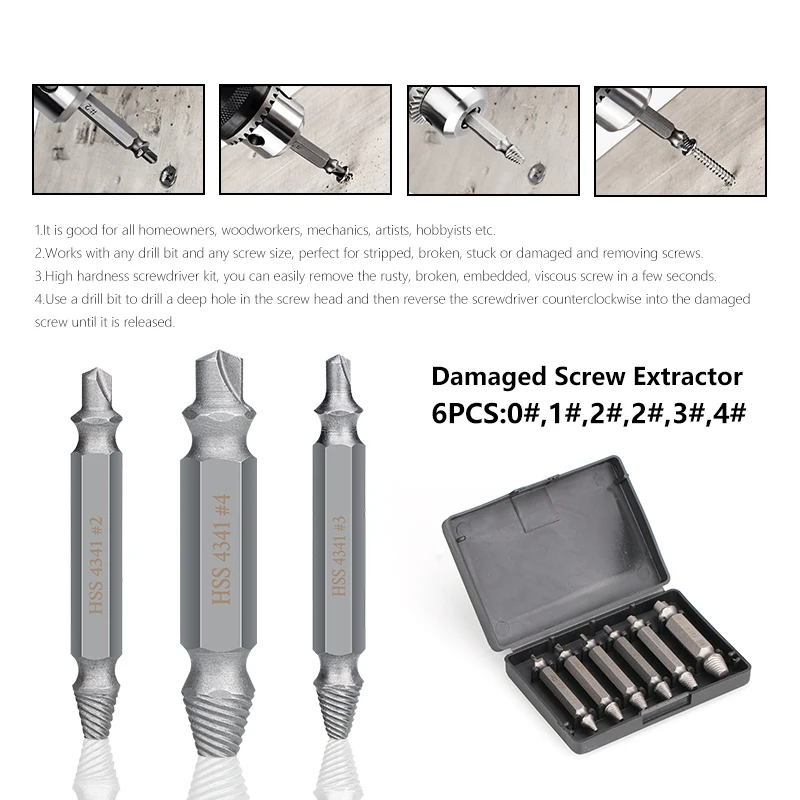 #2

1.It is good for all homeowners, woodworkers, mechanics, artists, hobbyists etc.
2.Works with any drill bit and any screw size, perfect for stripped, broken, stuck or damaged and removing screws.
3.High hardness screwdriver kit, you can easily remove the rusty, broken, embedded, viscous screw in a few seconds.
4.Use a drill bit to drill a deep hole in the screw head and then reverse the screwdriver counterclockwise into the damaged screw until it is released.

HSS 4341 #2

HSS 4341 #4

HSS 4341 #3

Damaged Screw Extractor
6PCS:0#,1#,2#,2#,3#,4#