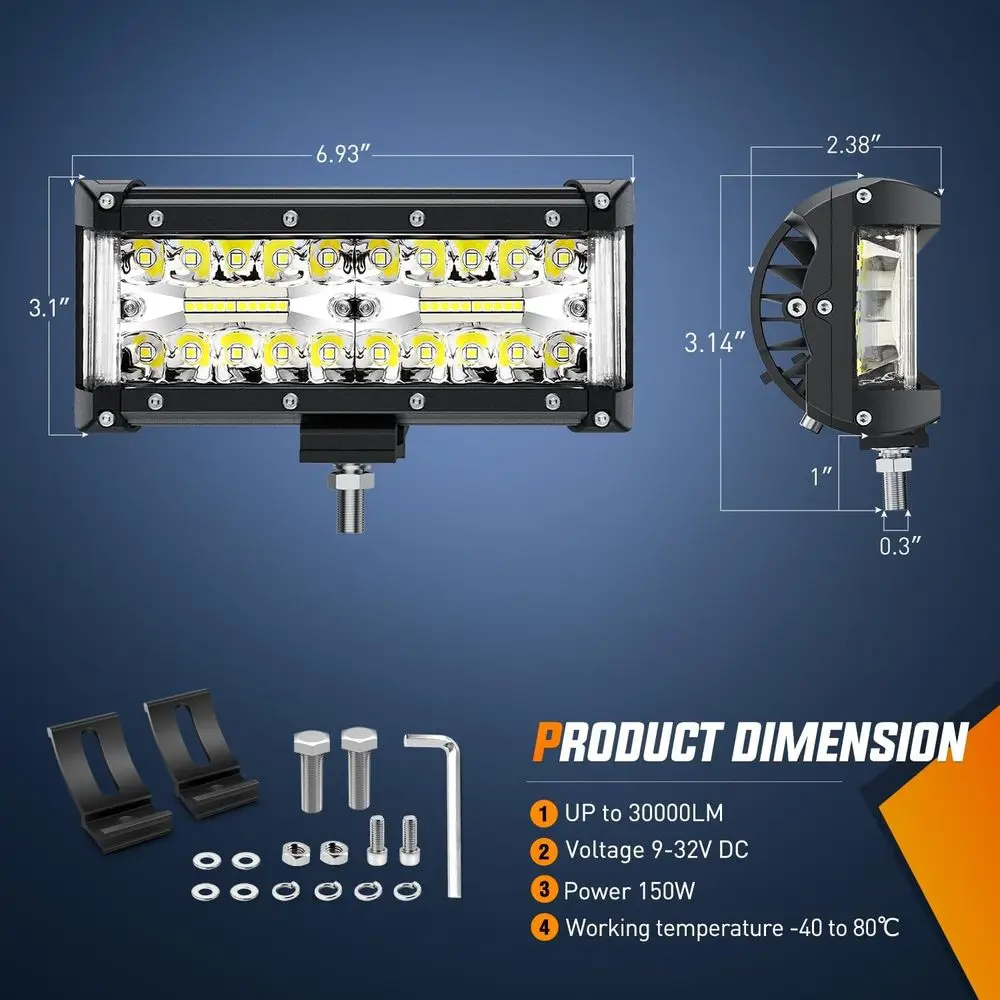 6.93″

3.1″

2.38″

3.14″

1″

0.3″

PRODUCT DIMENSION

1 UP to 30000LM

2 Voltage 9-32V DC

3 Power 150W

4 Working temperature -40 to 80℃