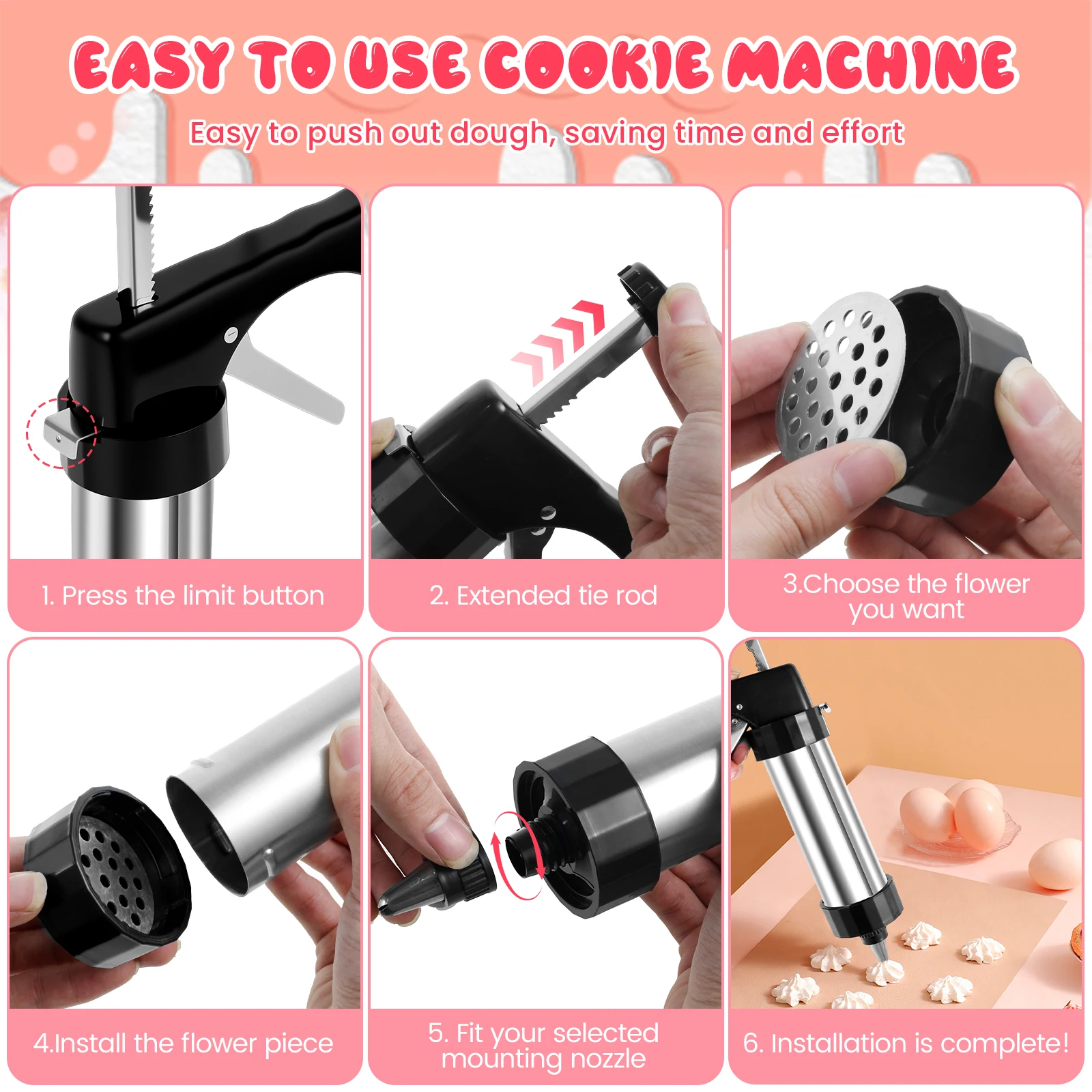 EASY TO USE COOKIE MACHINE

Easy to push out dough, saving time and effort

1. Press the limit button

2. Extended tie rod

3.Choose the flower you want

4.Install the flower piece

5. Fit your selected mounting nozzle

6. Installation is complete!