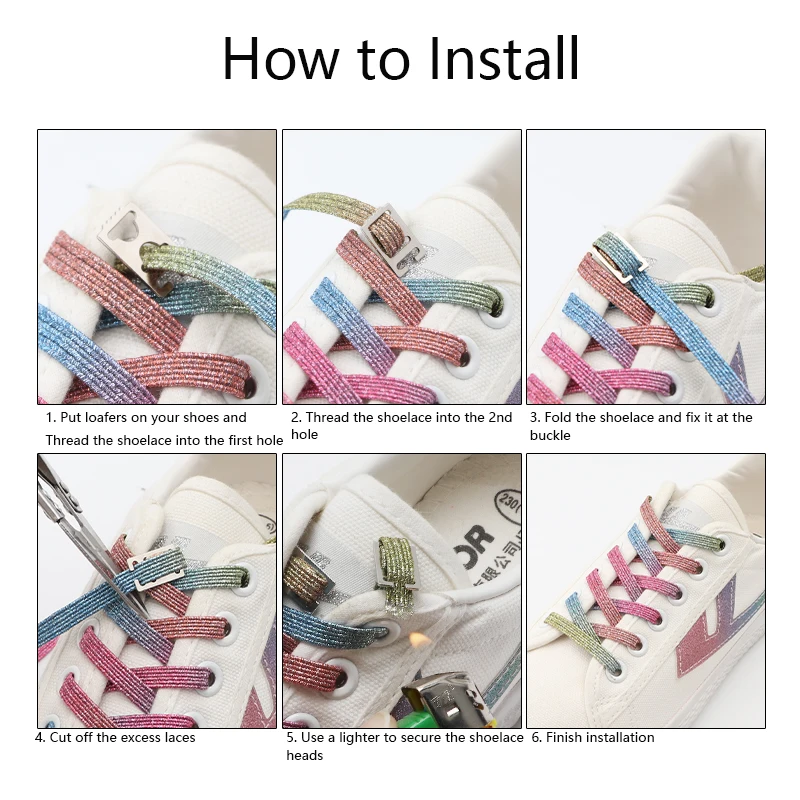 How to Install

1. Put loafers on your shoes and Thread the shoelace into the first hole

2. Thread the shoelace into the 2nd hole

3. Fold the shoelace and fix it at the buckle

4. Cut off the excess laces

5. Use a lighter to secure the shoelace heads

6. Finish installation