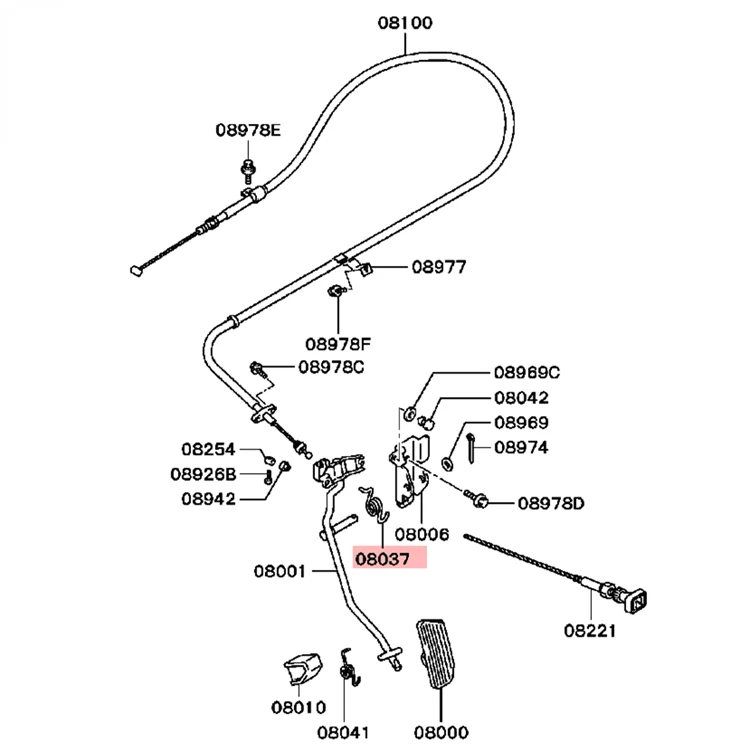 08100
08978E
08977
08978F
08978C
08969C
08042
08969
08974
08254
08926B
08942
08978D
08006
08037
08001
08221
08010
08041
08000