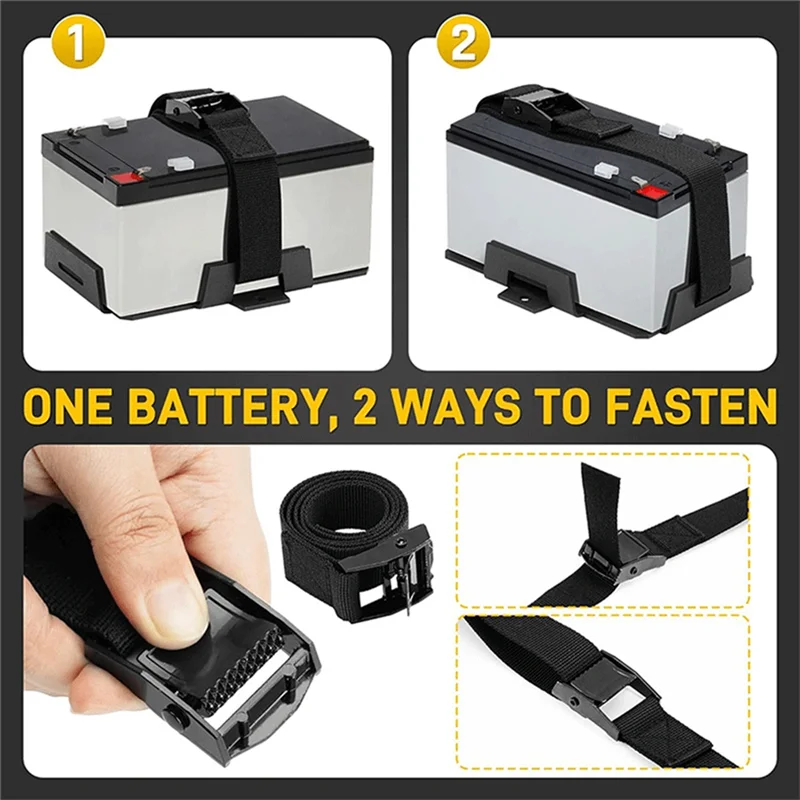 1

2

ONE BATTERY, 2 WAYS TO FASTEN