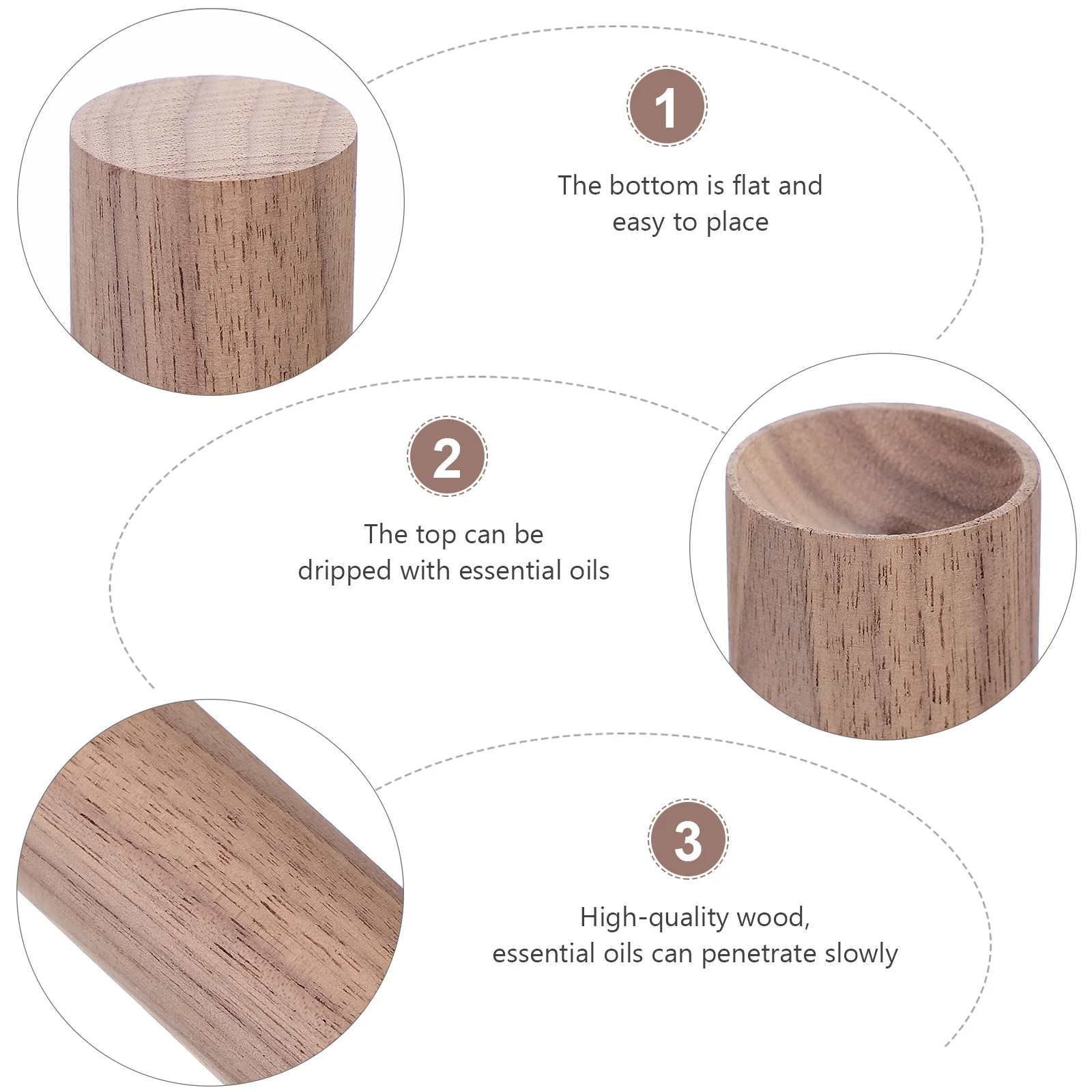 1

The bottom is flat and easy to place

2

The top can be dripped with essential oils

3

High-quality wood, essential oils can penetrate slowly