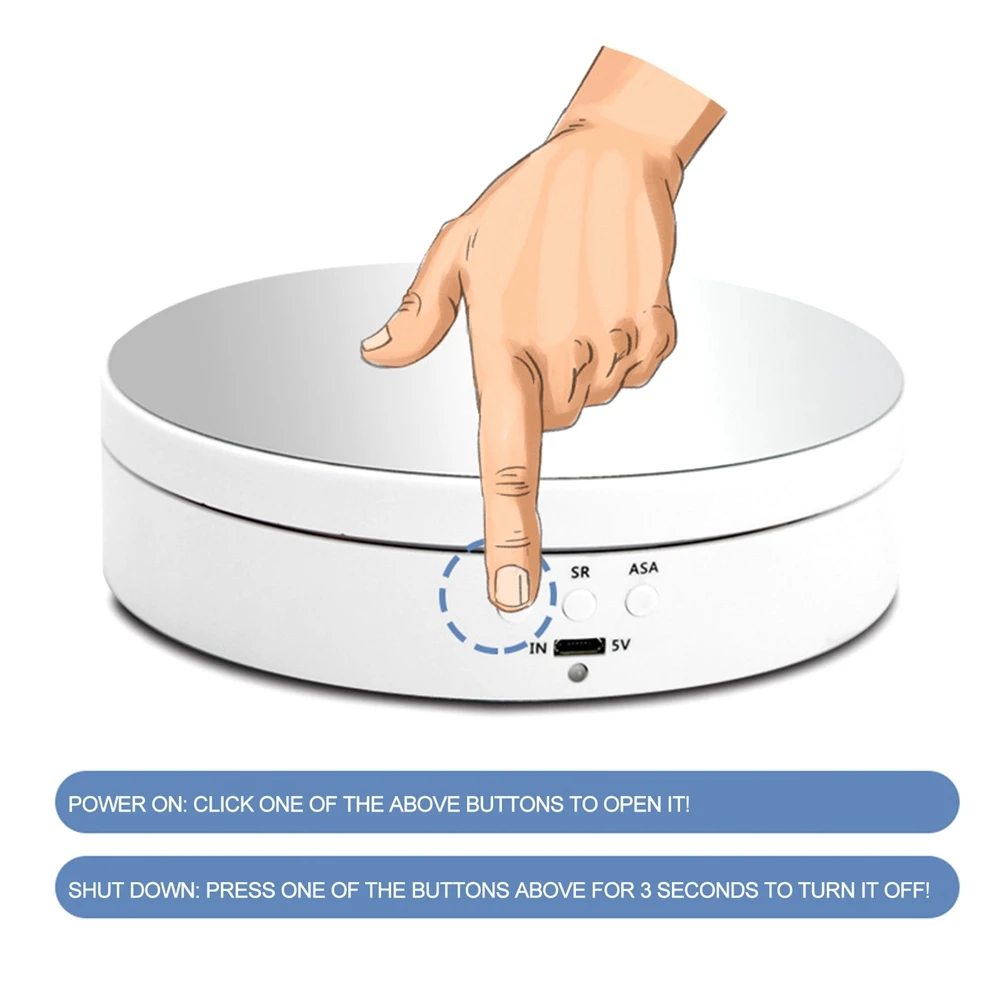 SR
ASA
IN
5V

POWER ON: CLICK ONE OF THE ABOVE BUTTONS TO OPEN IT!

SHUT DOWN: PRESS ONE OF THE BUTTONS ABOVE FOR 3 SECONDS TO TURN IT OFF!