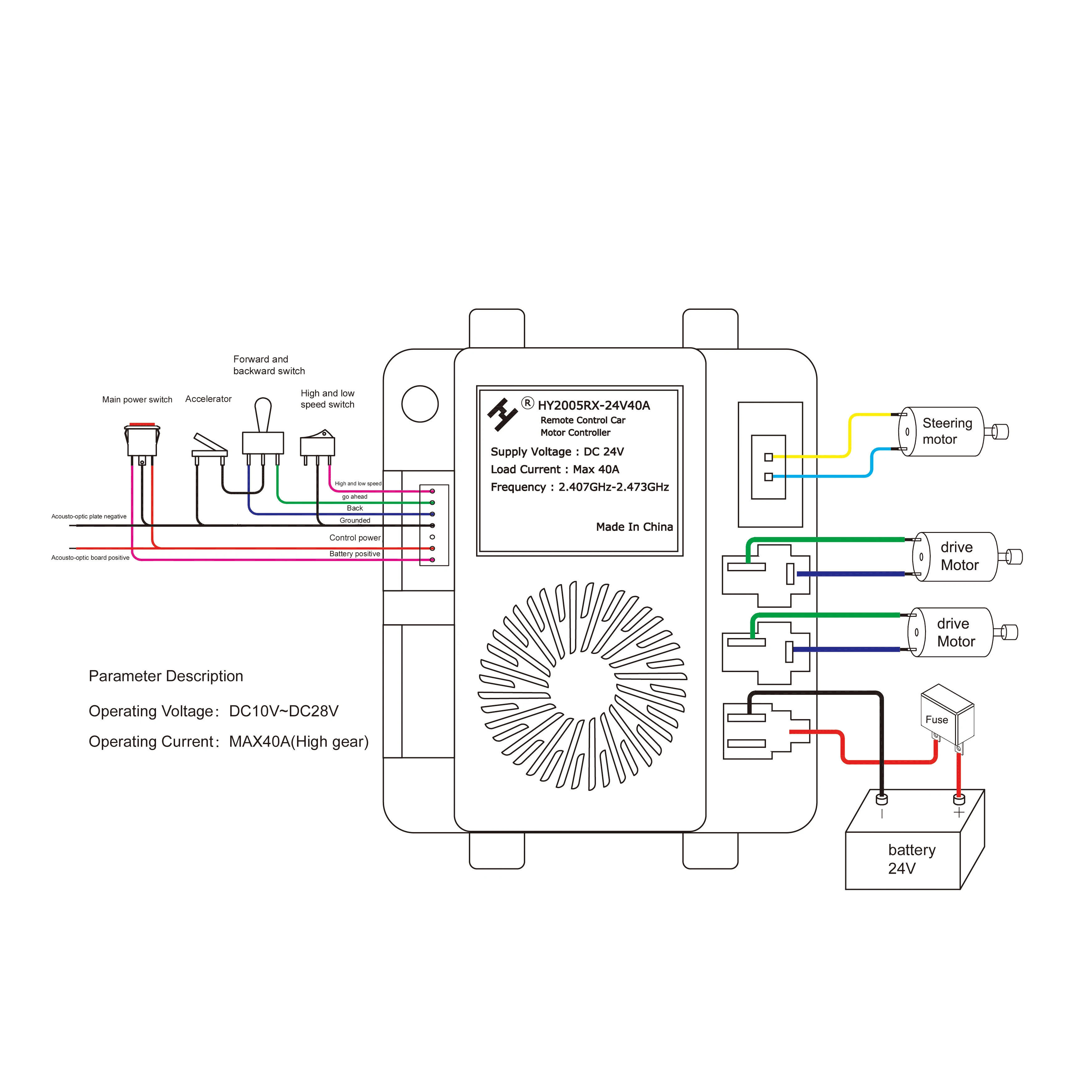 Forward and backward switch

Main power switch

Accelerator

High and low speed switch

High and low speed

go ahead

Back

Grounded

Control power

Battery positive

Acousto-optic plate negative

Acousto-optic board positive

®

HY2005RX-24V40A

Remote Control Car Motor Controller

Supply Voltage : DC 24V

Load Current : Max 40A

Frequency : 2.407GHz-2.473GHz

Made In China

Steering motor

drive Motor

drive Motor

Fuse

battery 24V

Parameter Description

Operating Voltage: DC10V~DC28V

Operating Current: MAX40A(High gear)