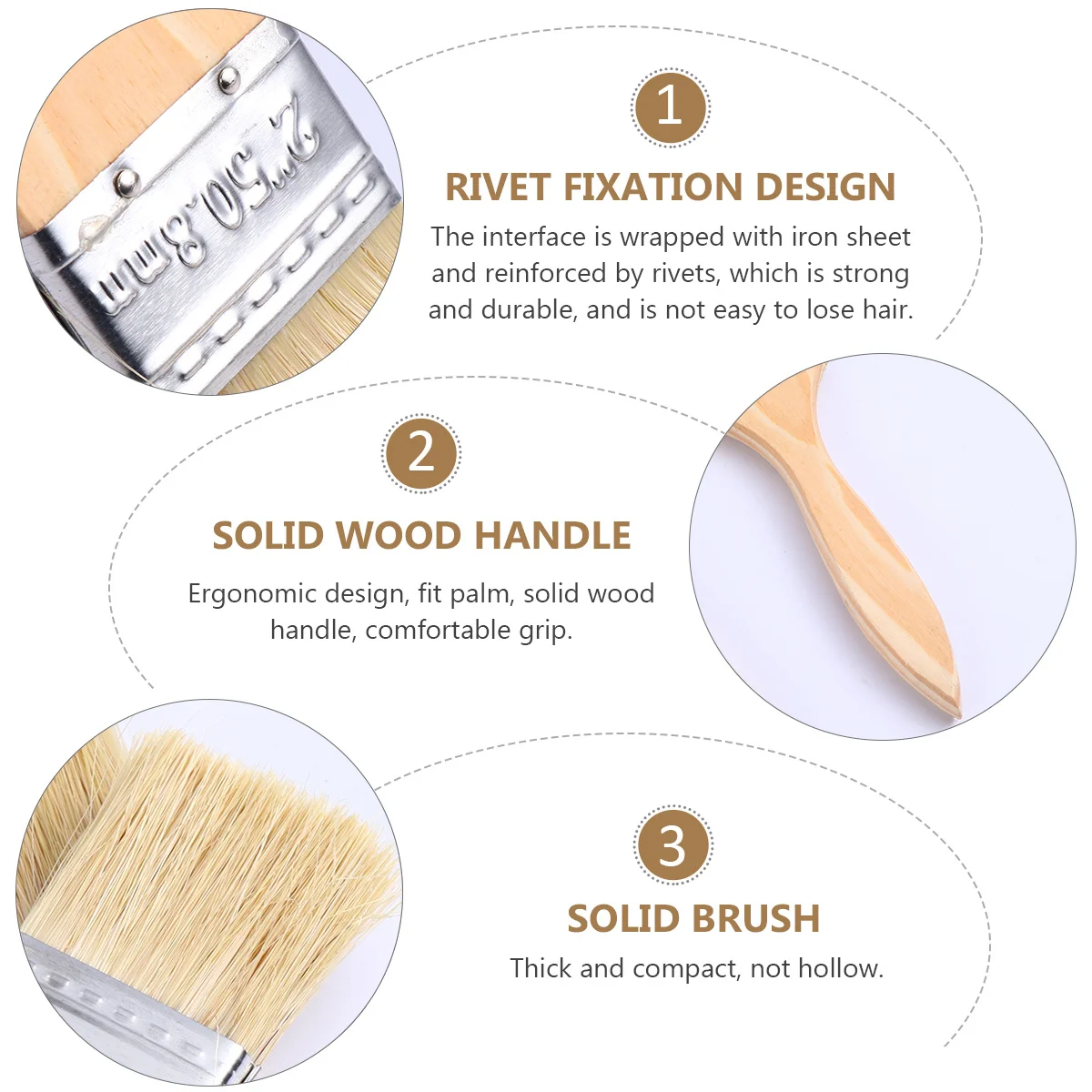 2"50.8mm

1

RIVET FIXATION DESIGN

The interface is wrapped with iron sheet and reinforced by rivets, which is strong and durable, and is not easy to lose hair.

2

SOLID WOOD HANDLE

Ergonomic design, fit palm, solid wood handle, comfortable grip.

3

SOLID BRUSH

Thick and compact, not hollow.