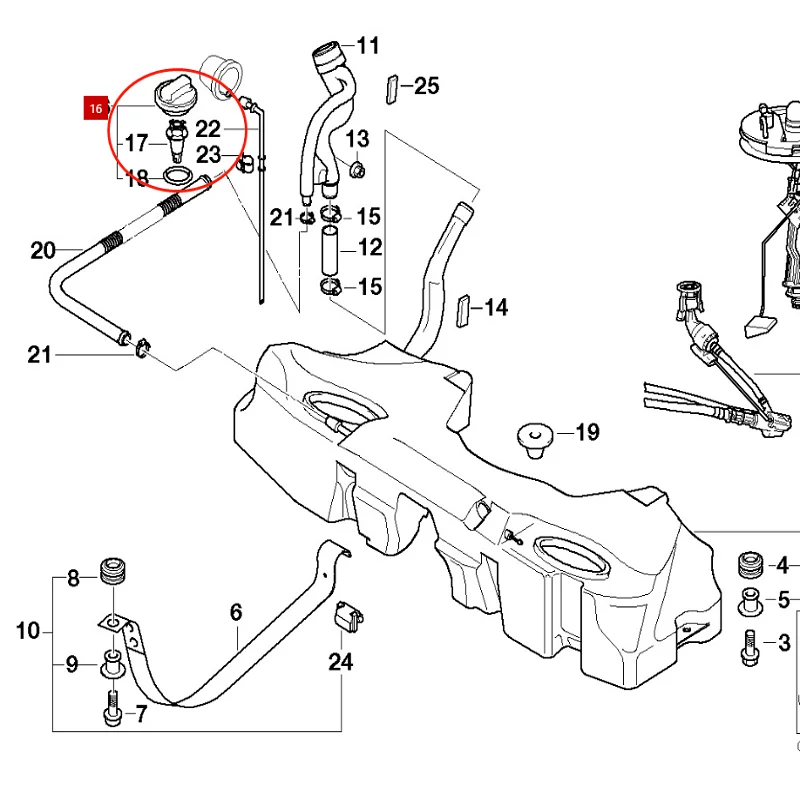 16
17
18
22
23
11
25
13
21
15
12
15
14
20
21
19
8
10
9
7
6
24
4
5
3