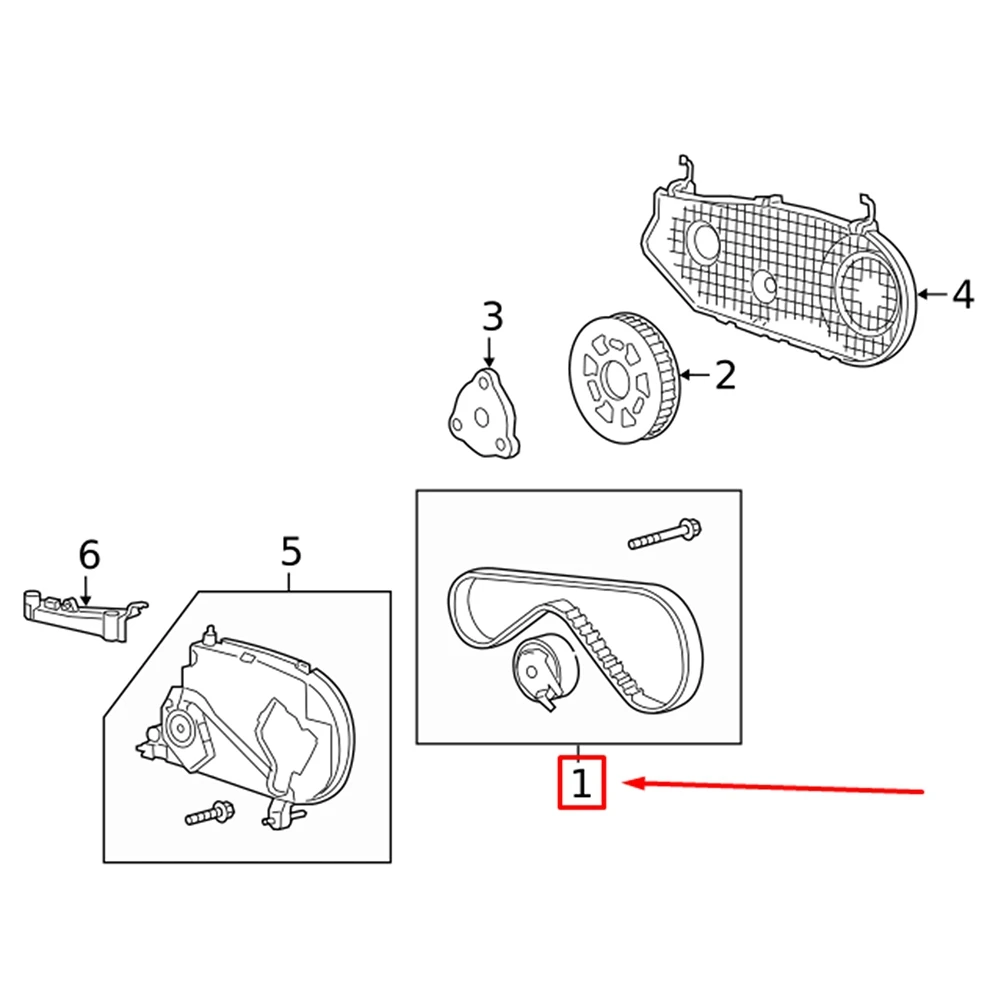 4
3
2
6
5
1