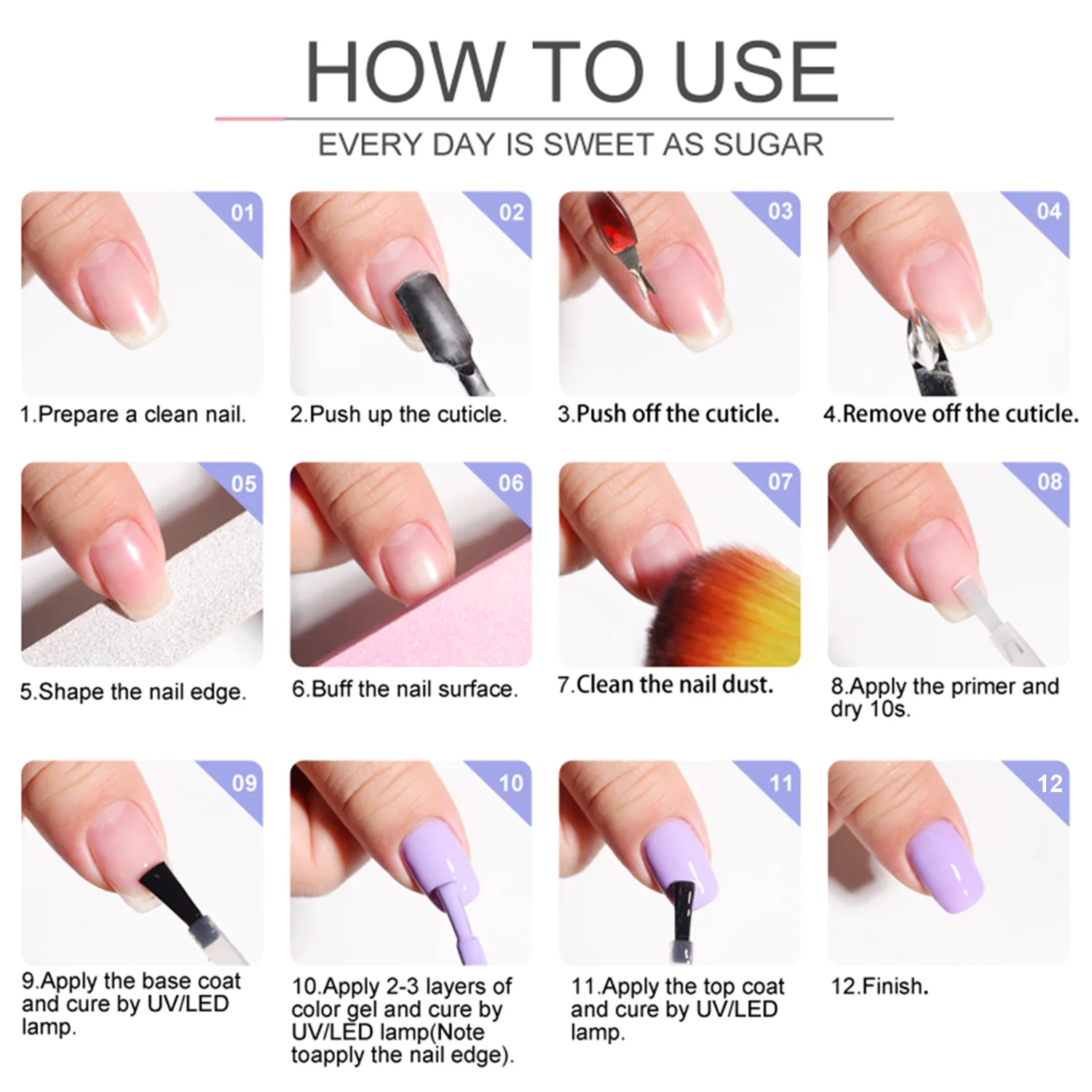 HOW TO USE

EVERY DAY IS SWEET AS SUGAR

01

1.Prepare a clean nail.

02

2.Push up the cuticle.

03

3.Push off the cuticle.

04

4.Remove off the cuticle.

05

5.Shape the nail edge.

06

6.Buff the nail surface.

07

7.Clean the nail dust.

08

8.Apply the primer and dry 10s.

09

9.Apply the base coat and cure by UV/LED lamp.

10

10.Apply 2-3 layers of color gel and cure by UV/LED lamp(Note toapply the nail edge).

11

11.Apply the top coat and cure by UV/LED lamp.

12

12.Finish.