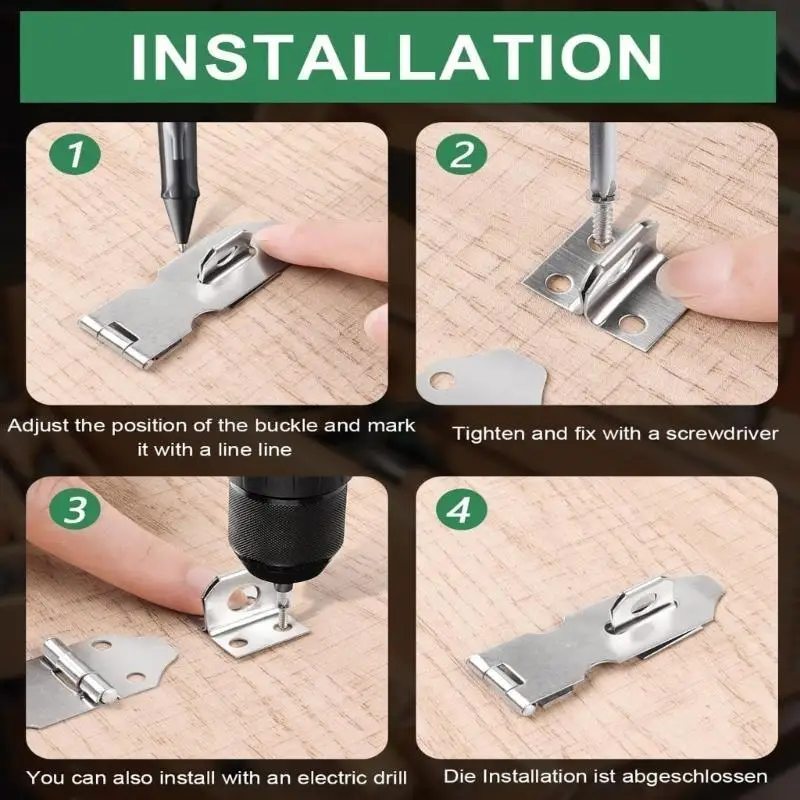 INSTALLATION

1

Adjust the position of the buckle and mark it with a line line

2

Tighten and fix with a screwdriver

3

You can also install with an electric drill

4

Die Installation ist abgeschlossen