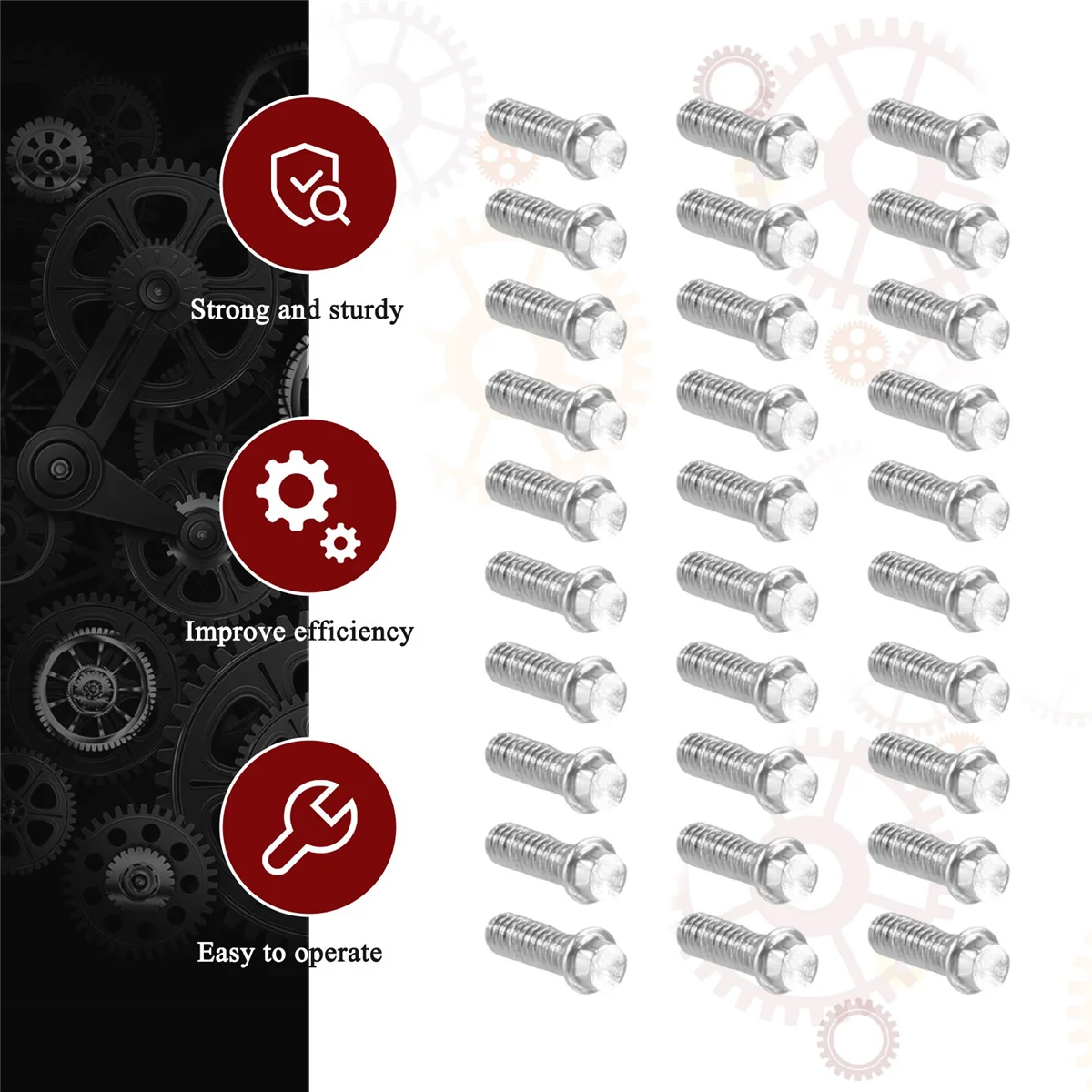 Strong and sturdy

Improve efficiency

Easy to operate