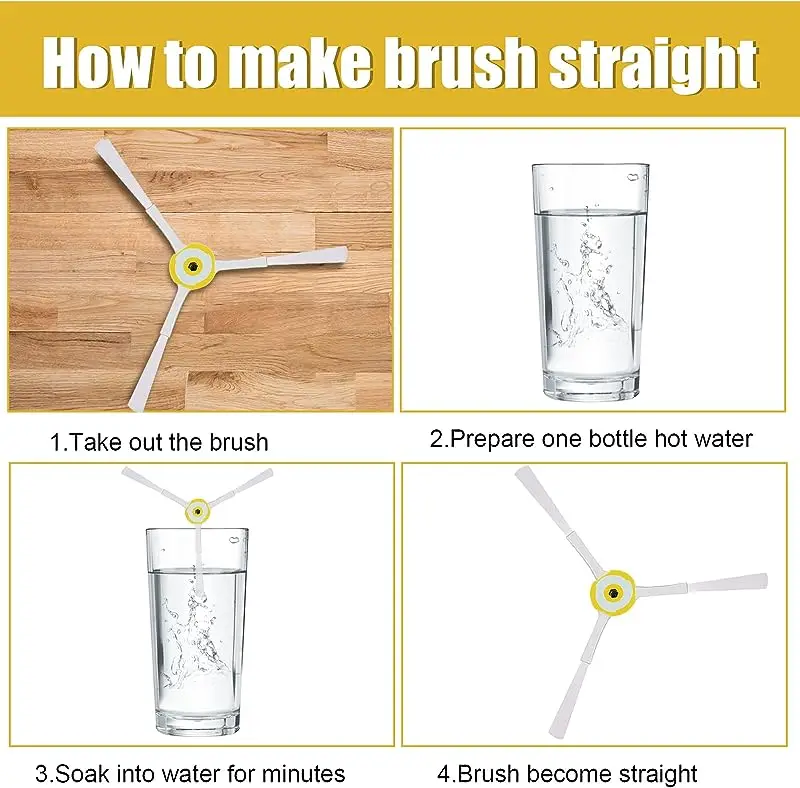 How to make brush straight

1.Take out the brush

2.Prepare one bottle hot water

3.Soak into water for minutes

4.Brush become straight