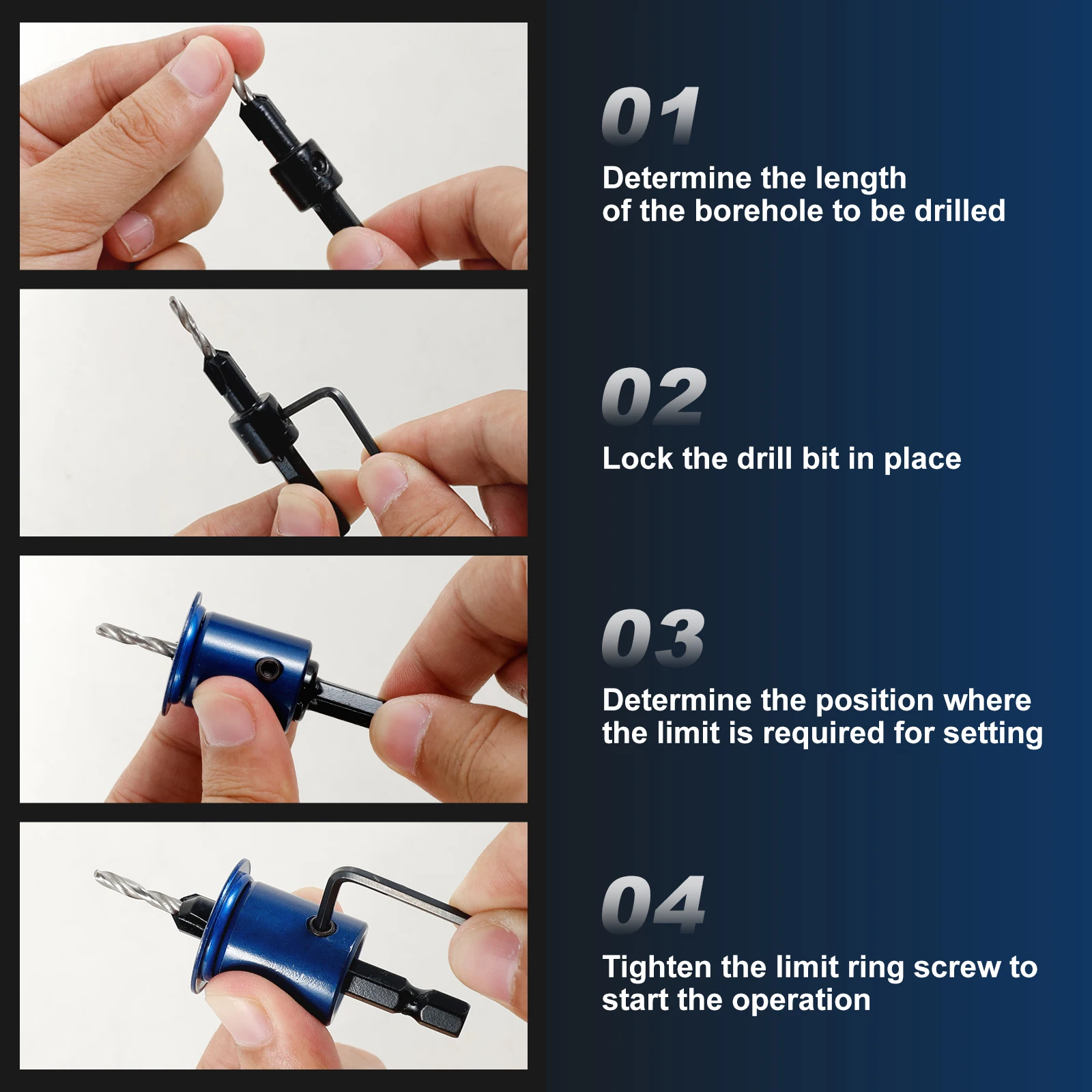 01

Determine the length of the borehole to be drilled

02

Lock the drill bit in place

03

Determine the position where the limit is required for setting

04

Tighten the limit ring screw to start the operation