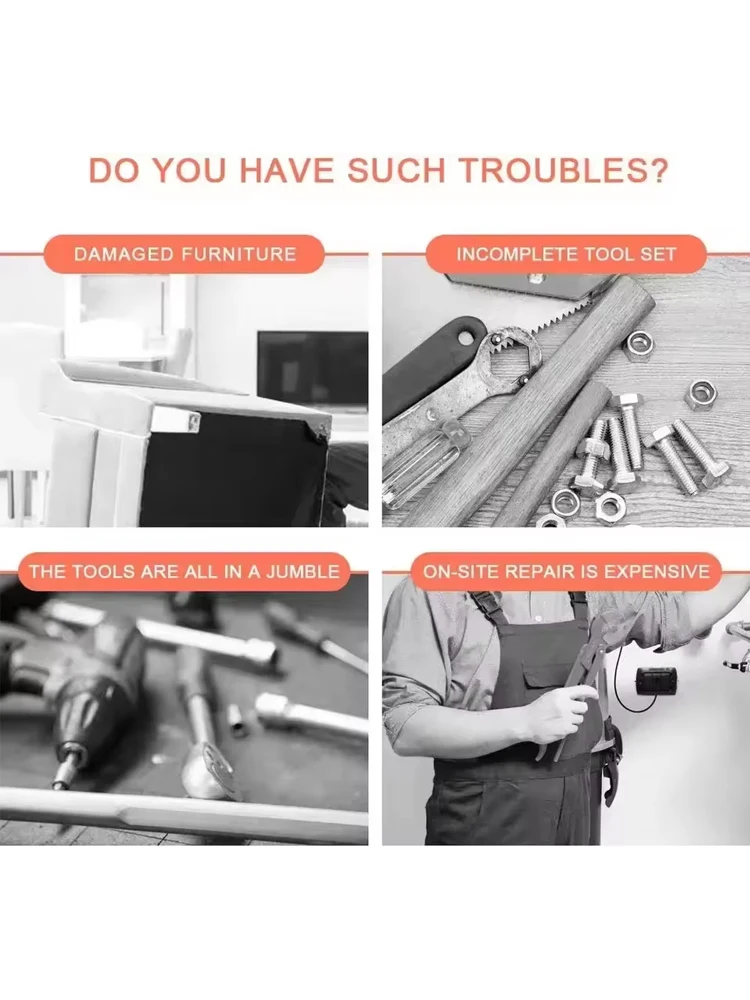 DO YOU HAVE SUCH TROUBLES?

DAMAGED FURNITURE

INCOMPLETE TOOL SET

THE TOOLS ARE ALL IN A JUMBLE

ON-SITE REPAIR IS EXPENSIVE