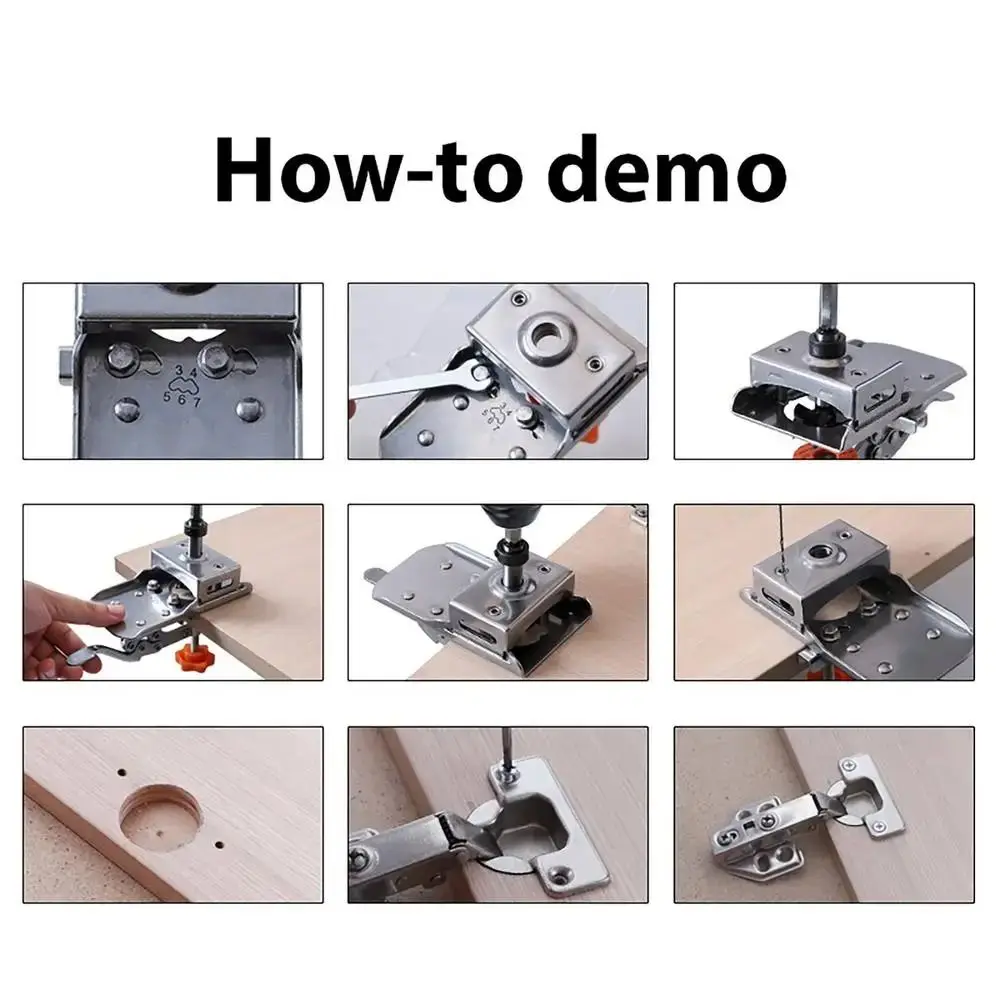 How-to demo

3 4
5 6 7