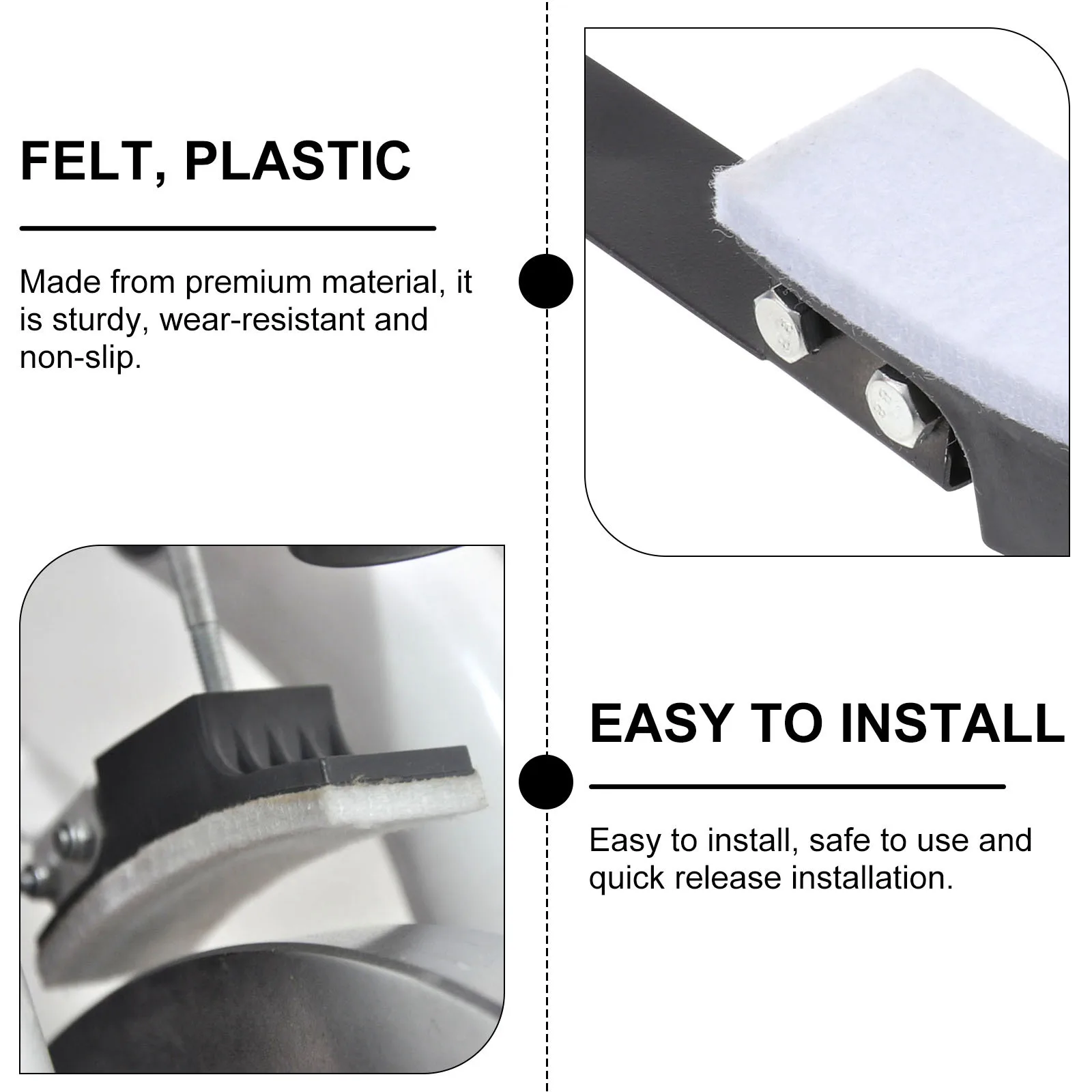 FELT, PLASTIC

Made from premium material, it is sturdy, wear-resistant and non-slip.

EASY TO INSTALL

Easy to install, safe to use and quick release installation.