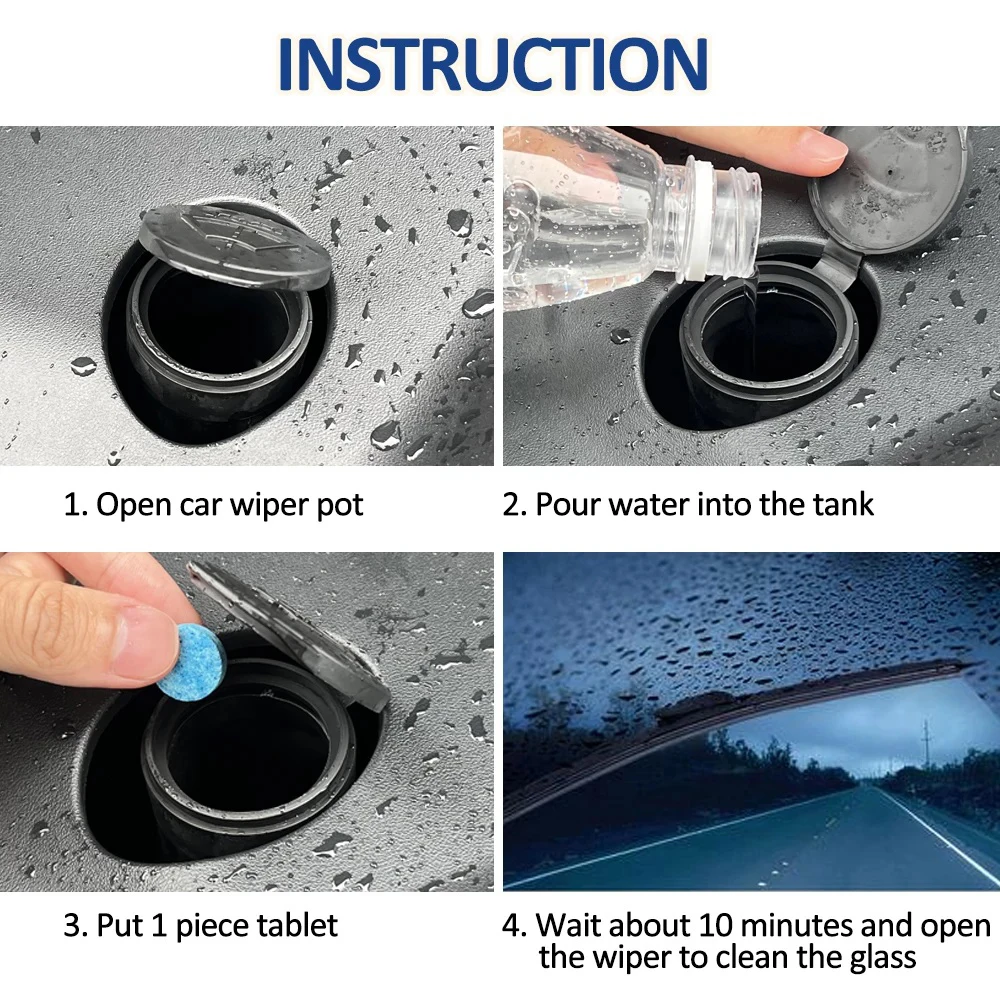 INSTRUCTION

1. Open car wiper pot

2. Pour water into the tank

3. Put 1 piece tablet

4. Wait about 10 minutes and open the wiper to clean the glass