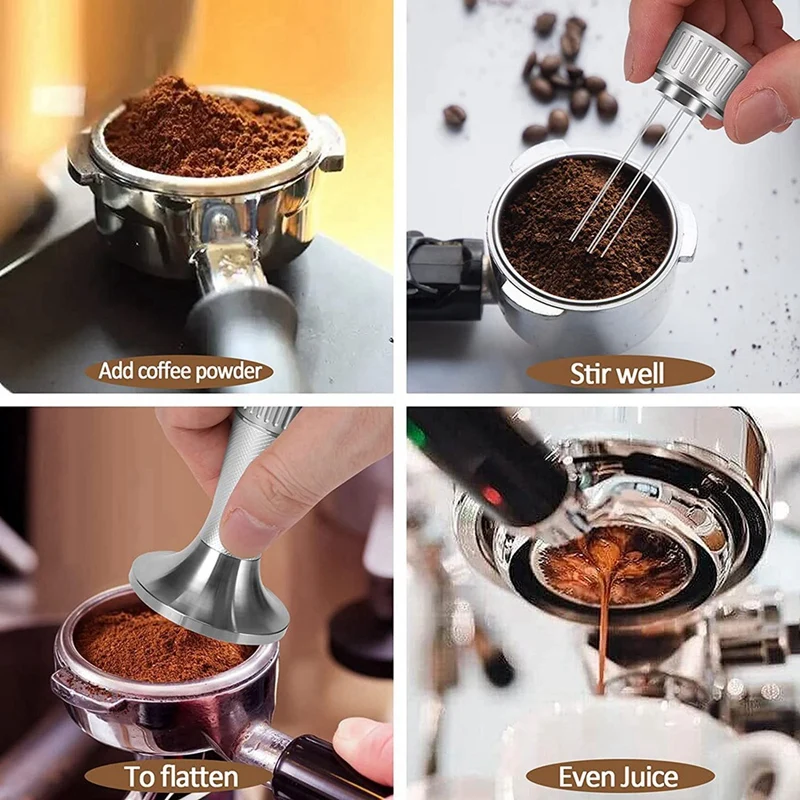 Add coffee powder

Stir well

To flatten

Even Juice