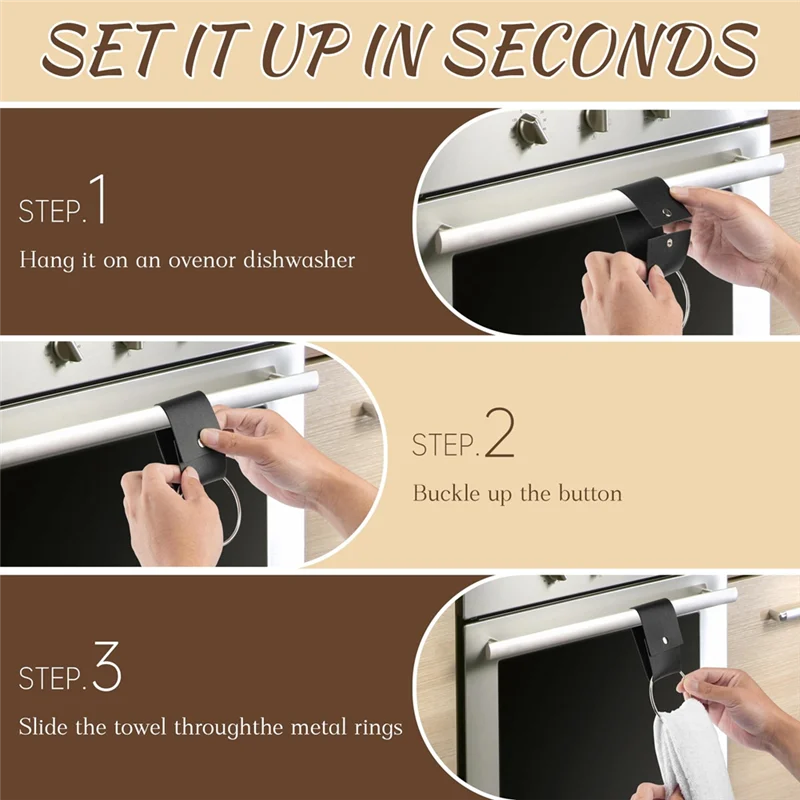 SET IT UP IN SECONDS

STEP.1

Hang it on an ovenor dishwasher

STEP.2

Buckle up the button

STEP.3

Slide the towel throughthe metal rings