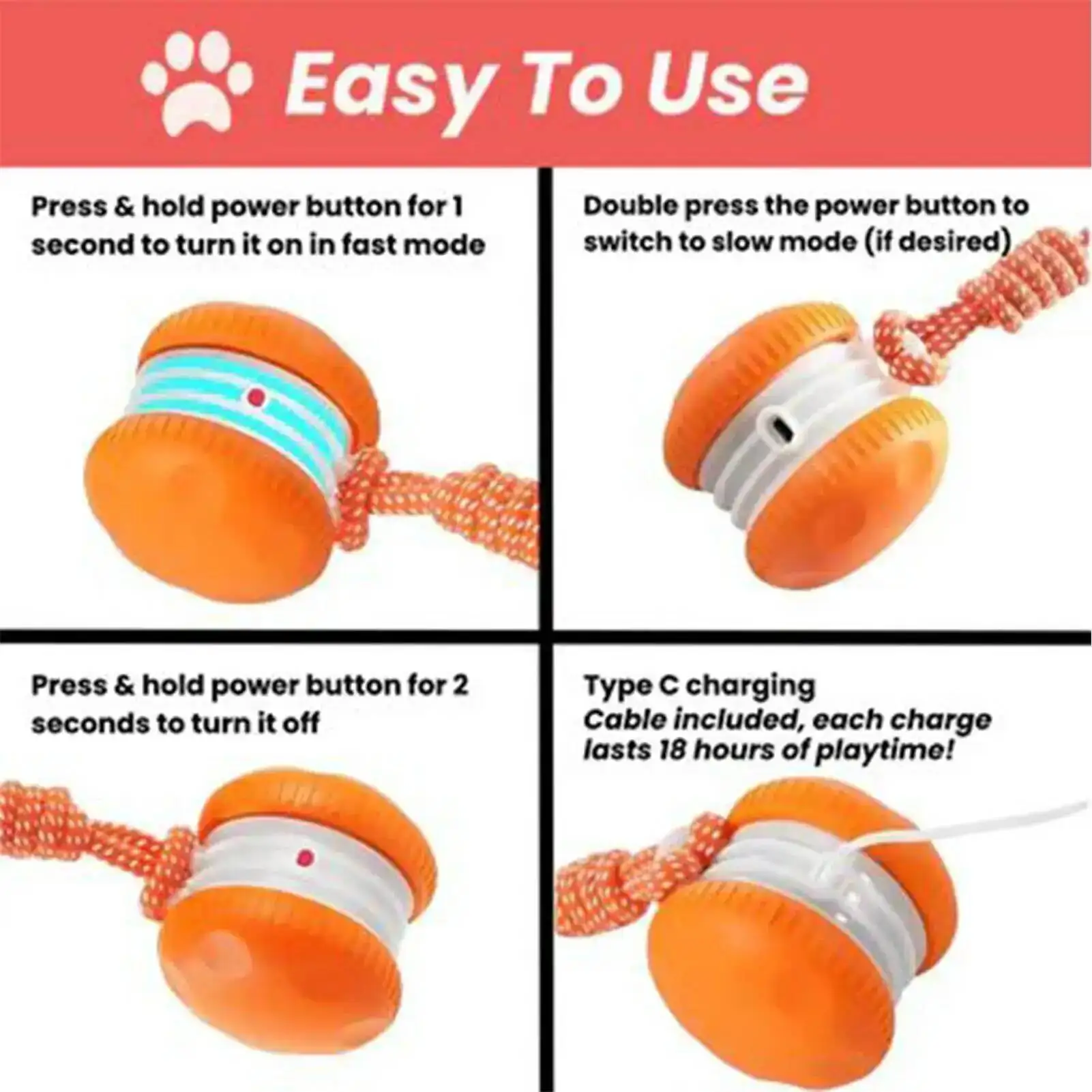 Easy To Use

Press & hold power button for 1 second to turn it on in fast mode

Double press the power button to switch to slow mode (if desired)

Press & hold power button for 2 seconds to turn it off

Type C charging
Cable included, each charge lasts 18 hours of playtime!