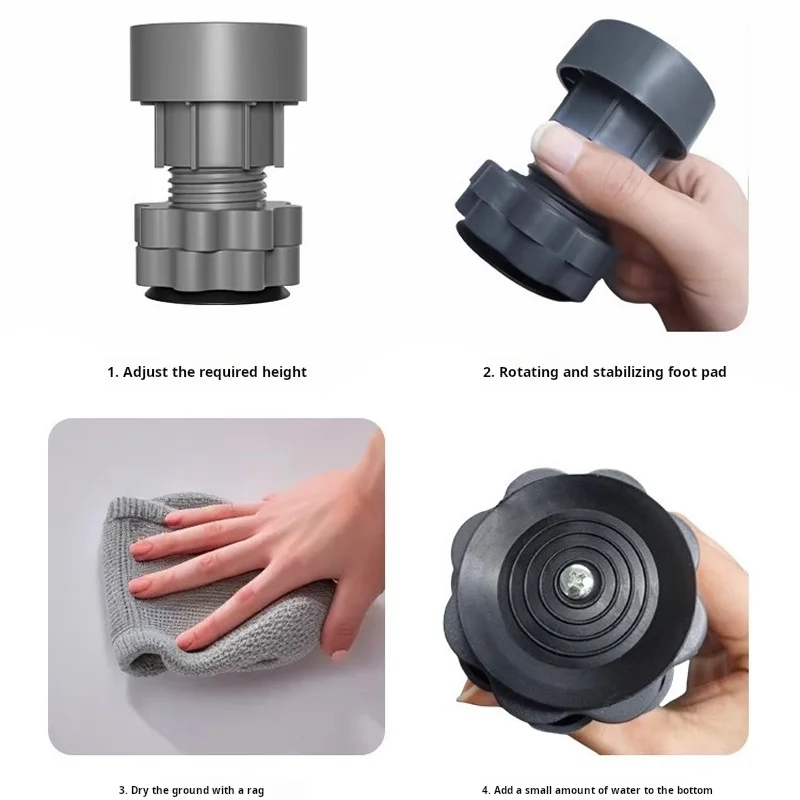 1. Adjust the required height

2. Rotating and stabilizing foot pad

3. Dry the ground with a rag

4. Add a small amount of water to the bottom