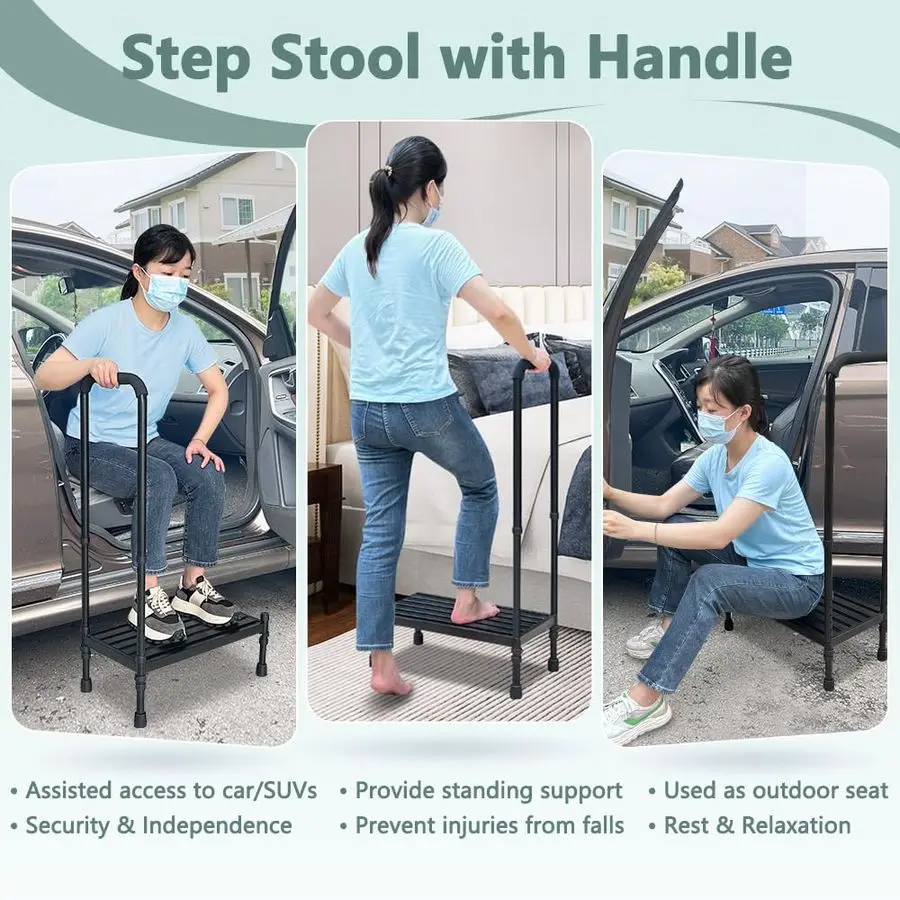 Step Stool with Handle

• Assisted access to car/SUVs
• Security & Independence

• Provide standing support
• Prevent injuries from falls

• Used as outdoor seat
• Rest & Relaxation