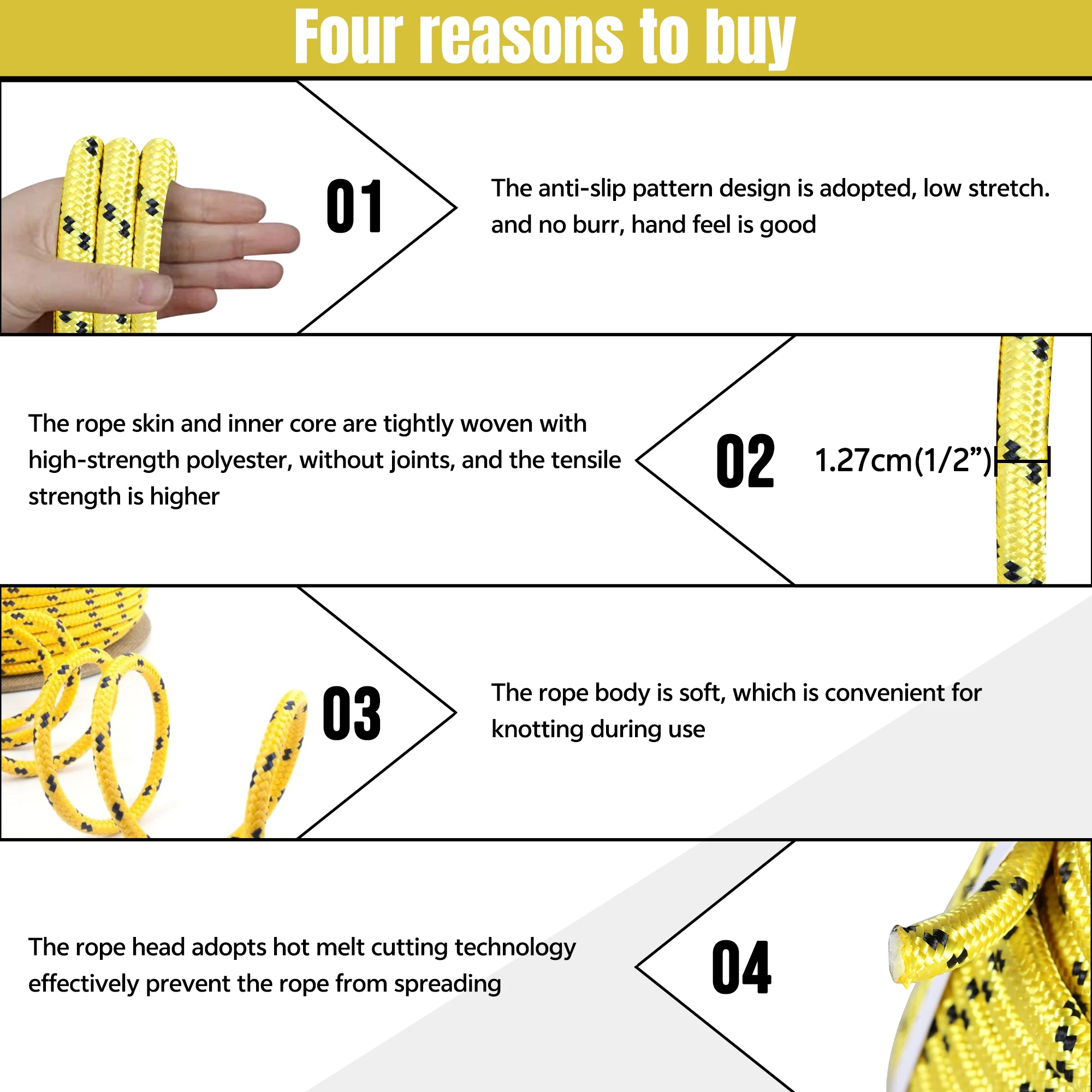 Four reasons to buy

01

The anti-slip pattern design is adopted, low stretch. and no burr, hand feel is good

The rope skin and inner core are tightly woven with high-strength polyester, without joints, and the tensile strength is higher

02

1.27cm(1/2”)

03

The rope body is soft, which is convenient for knotting during use

The rope head adopts hot melt cutting technology effectively prevent the rope from spreading

04