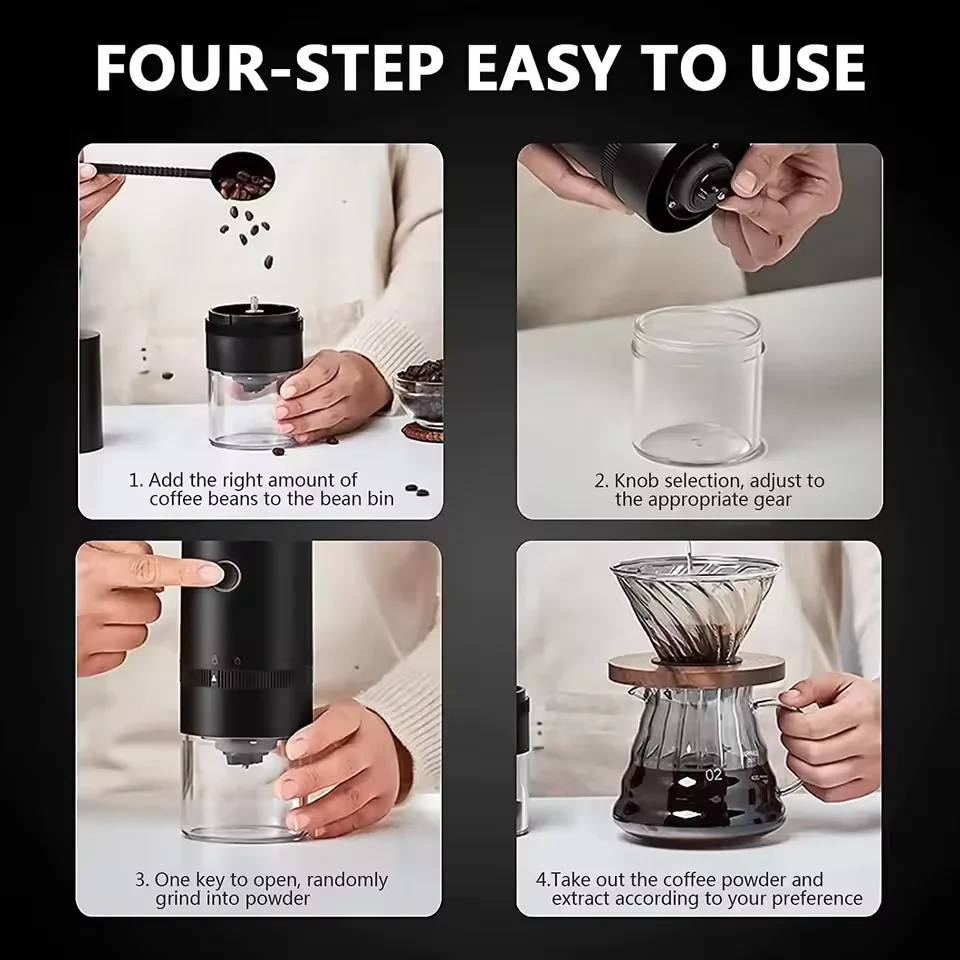 FOUR-STEP EASY TO USE

1. Add the right amount of coffee beans to the bean bin

2. Knob selection, adjust to the appropriate gear

3. One key to open, randomly grind into powder

02

4.Take out the coffee powder and extract according to your preference