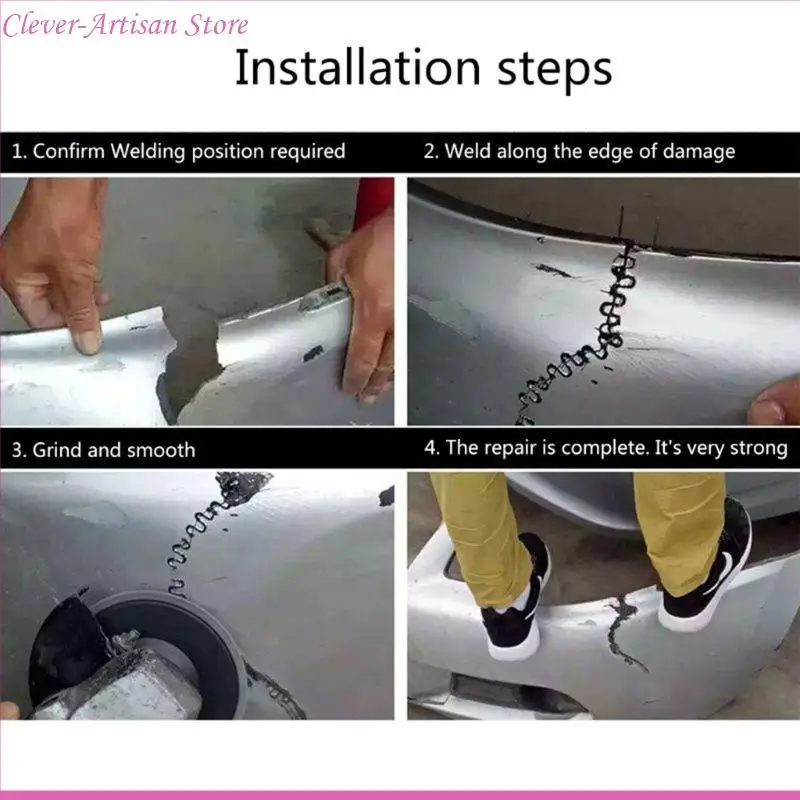 Clever-Artisan Store

Installation steps

1. Confirm Welding position required

2. Weld along the edge of damage

3. Grind and smooth

4. The repair is complete. It's very strong