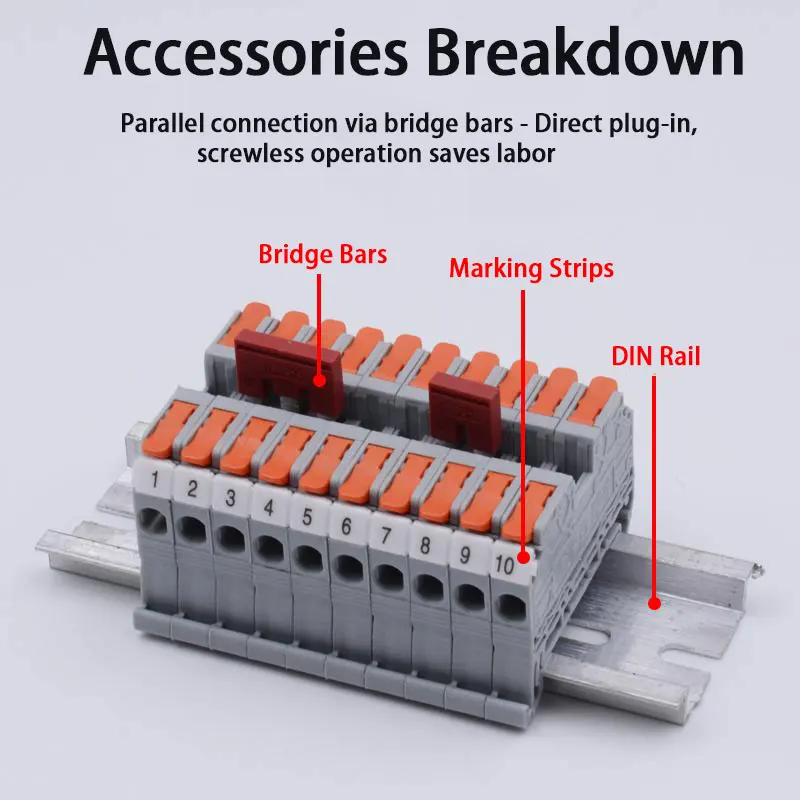 Accessories Breakdown

Parallel connection via bridge bars - Direct plug-in, screwless operation saves labor

Bridge Bars

Marking Strips

DIN Rail

1 2 3 4 5 6 7 8 9 10