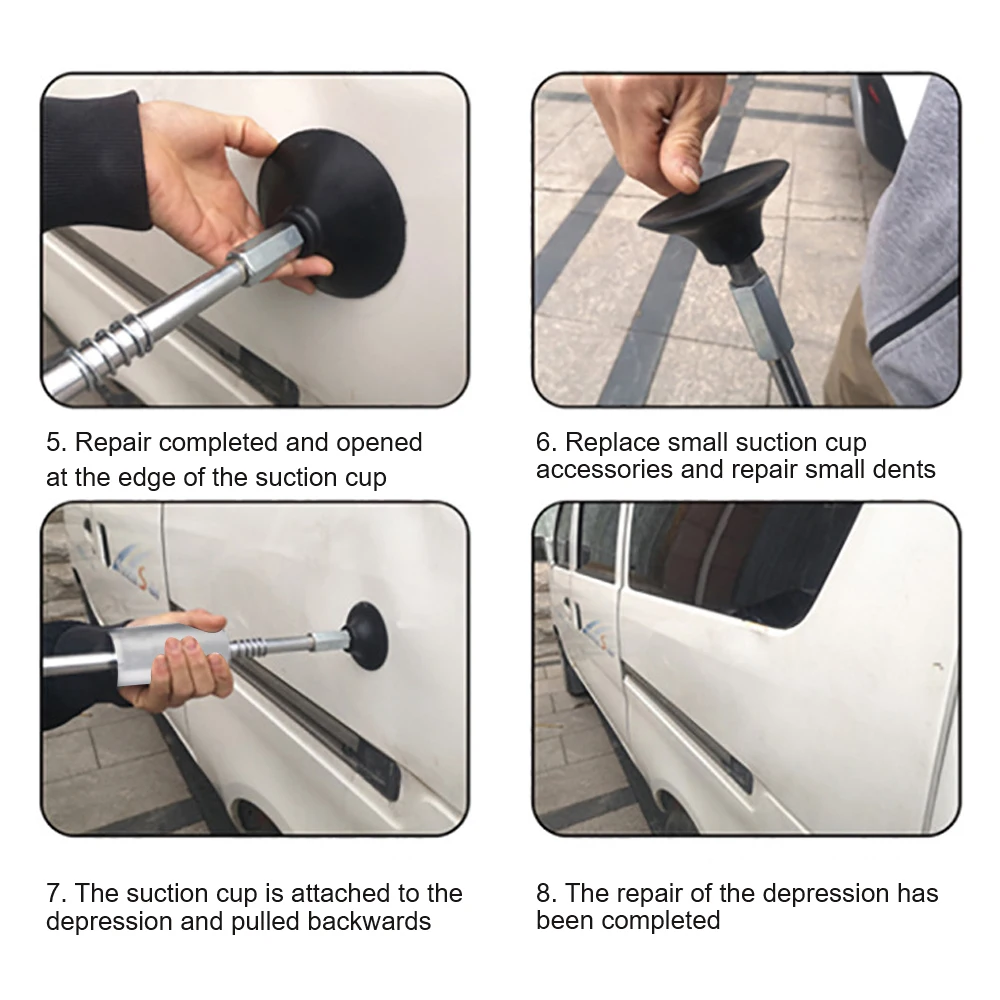 5. Repair completed and opened at the edge of the suction cup

6. Replace small suction cup accessories and repair small dents

7. The suction cup is attached to the depression and pulled backwards

8. The repair of the depression has been completed