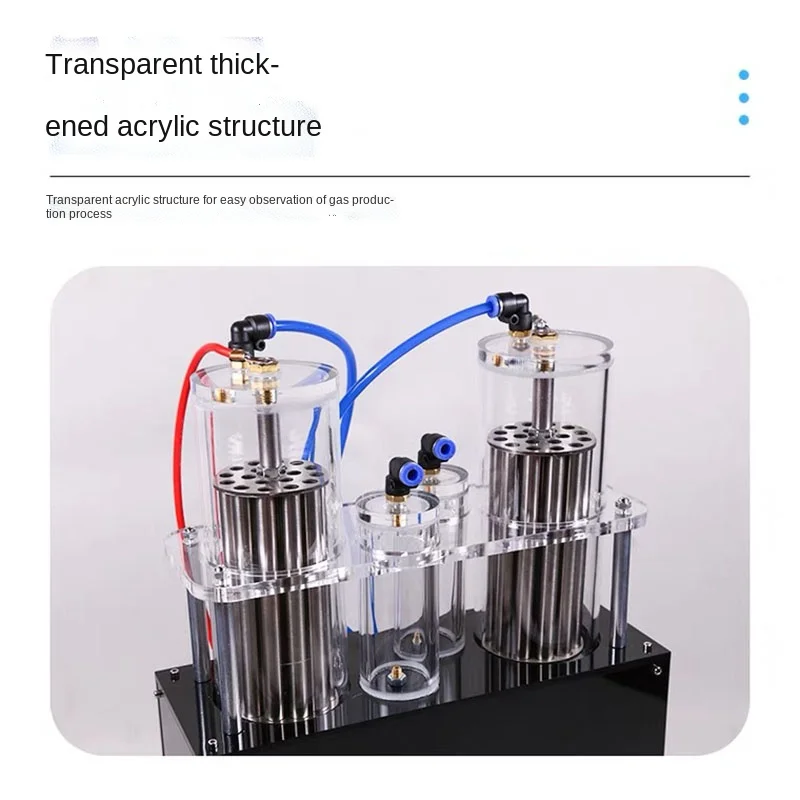 Transparent thickened acrylic structure

Transparent acrylic structure for easy observation of gas production process