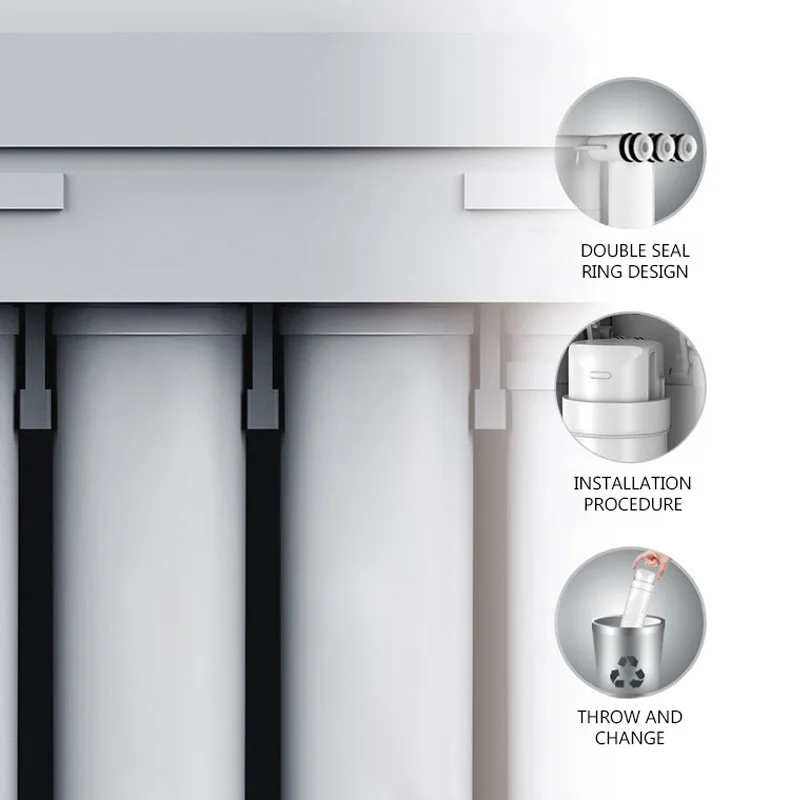 DOUBLE SEAL RING DESIGN

INSTALLATION PROCEDURE

THROW AND CHANGE