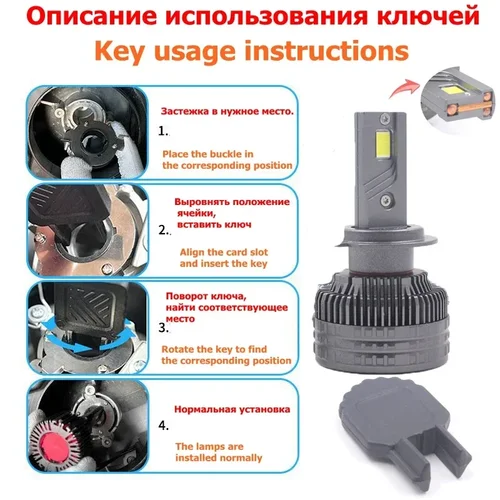 Описание использования ключей
Key usage instructions

Застежка в нужное место.
1.
Place the buckle in the corresponding position

Выровнять положение ячейки, вставить ключ
2..
Align the card slot and insert the key

Поворот ключа, найти соответствующее место
3.
Rotate the key to find the corresponding position

Нормальная установка
4.
The lamps are installed normally