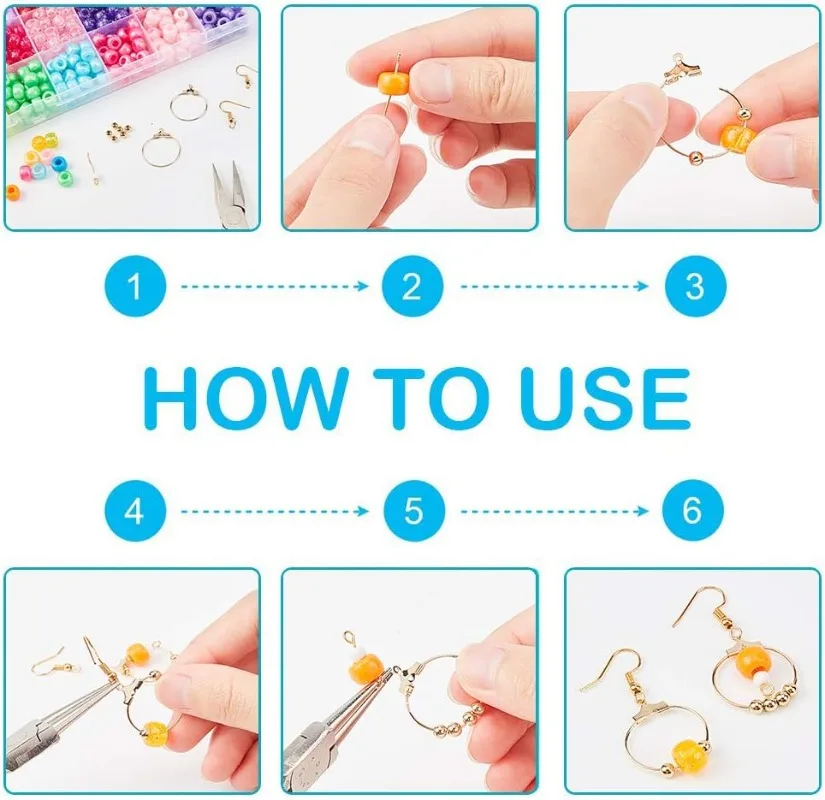 1
2
3

HOW TO USE

4
5
6