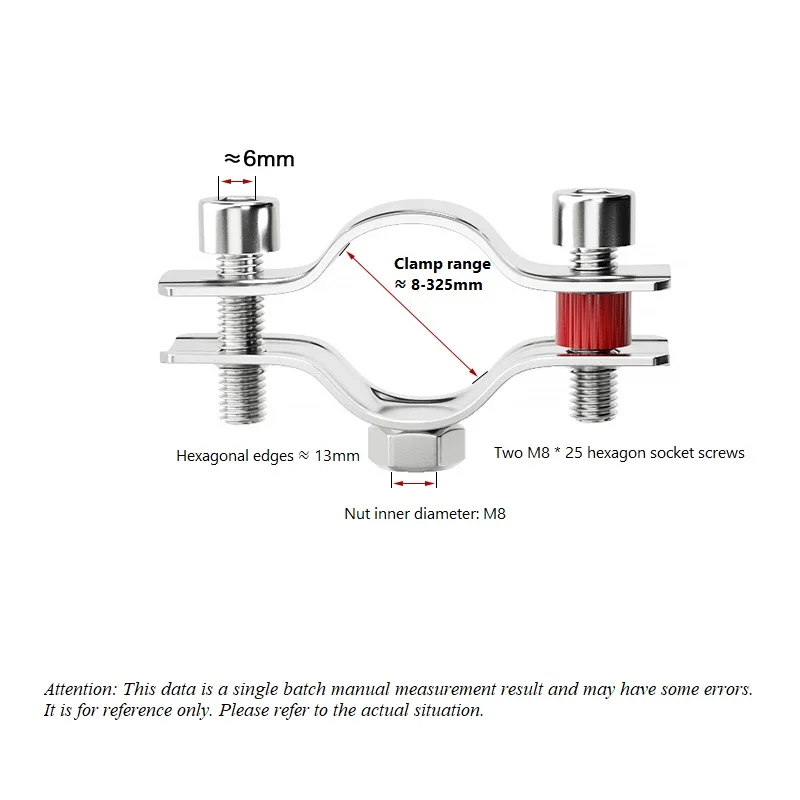 ≈6mm

Clamp range
≈ 8-325mm

Hexagonal edges ≈ 13mm

Two M8 * 25 hexagon socket screws

Nut inner diameter: M8

Attention: This data is a single batch manual measurement result and may have some errors. It is for reference only. Please refer to the actual situation.