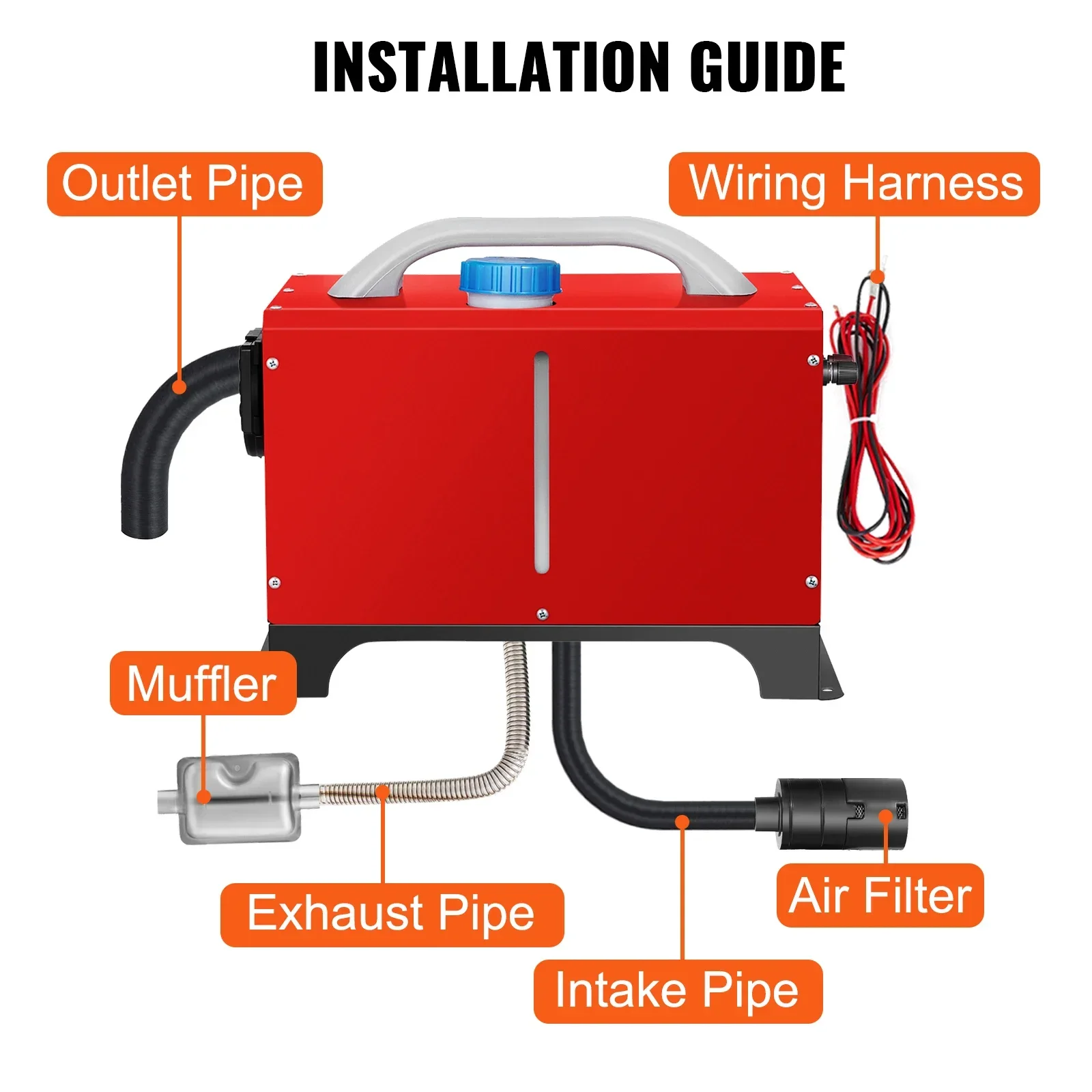 INSTALLATION GUIDE

Outlet Pipe

Wiring Harness

Muffler

Exhaust Pipe

Air Filter

Intake Pipe