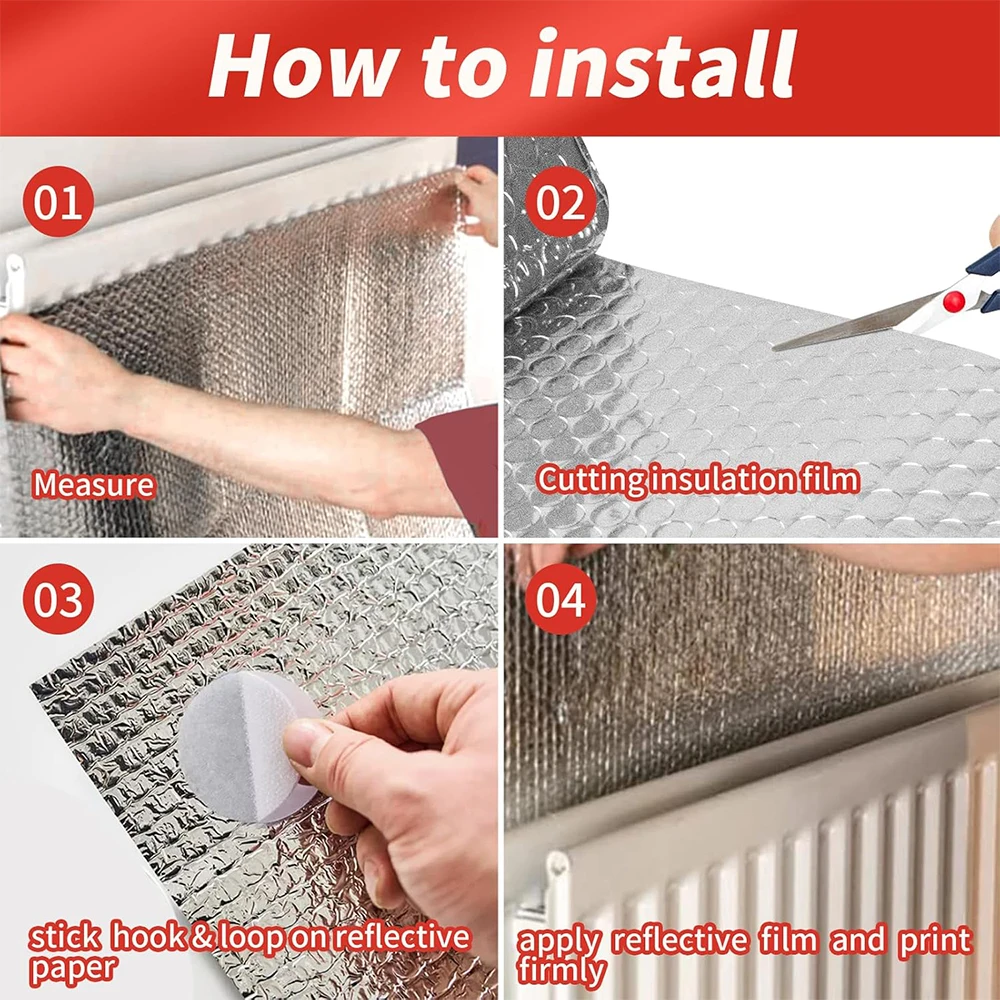 How to install

01

Measure

02

Cutting insulation film

03

stick hook & loop on reflective paper

04

apply reflective film and print firmly