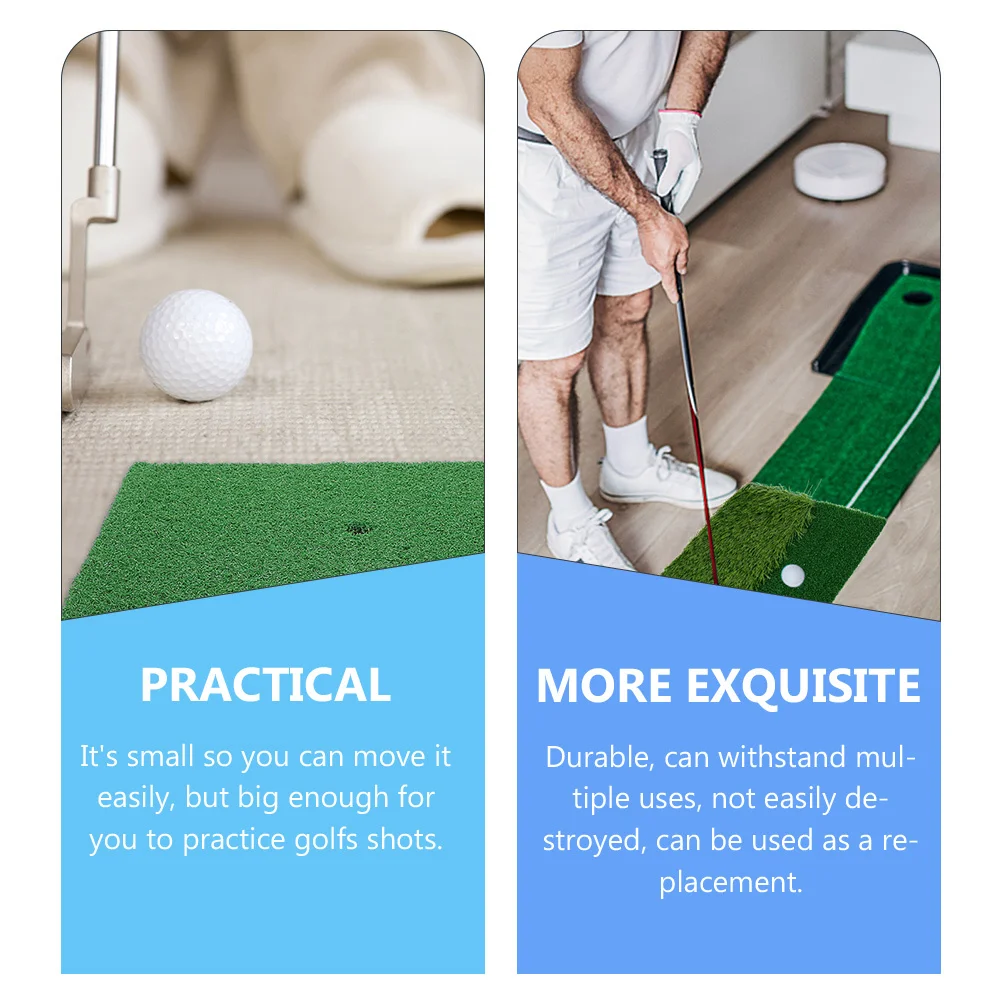 PRACTICAL

It's small so you can move it easily, but big enough for you to practice golfs shots.

MORE EXQUISITE

Durable, can withstand multiple uses, not easily destroyed, can be used as a replacement.