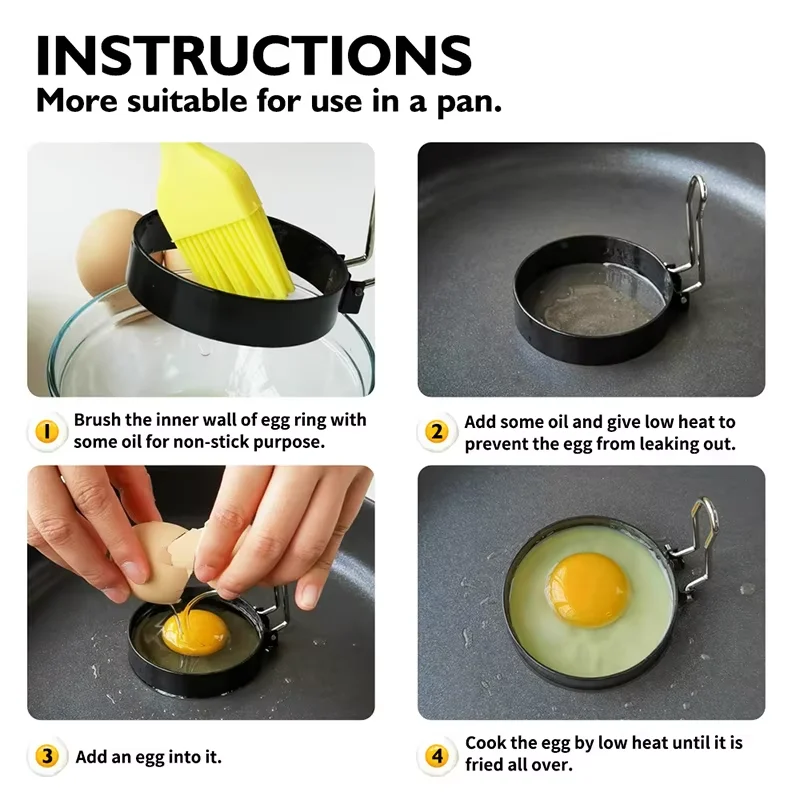 INSTRUCTIONS
More suitable for use in a pan.

1 Brush the inner wall of egg ring with some oil for non-stick purpose.

2 Add some oil and give low heat to prevent the egg from leaking out.

3 Add an egg into it.

4 Cook the egg by low heat until it is fried all over.