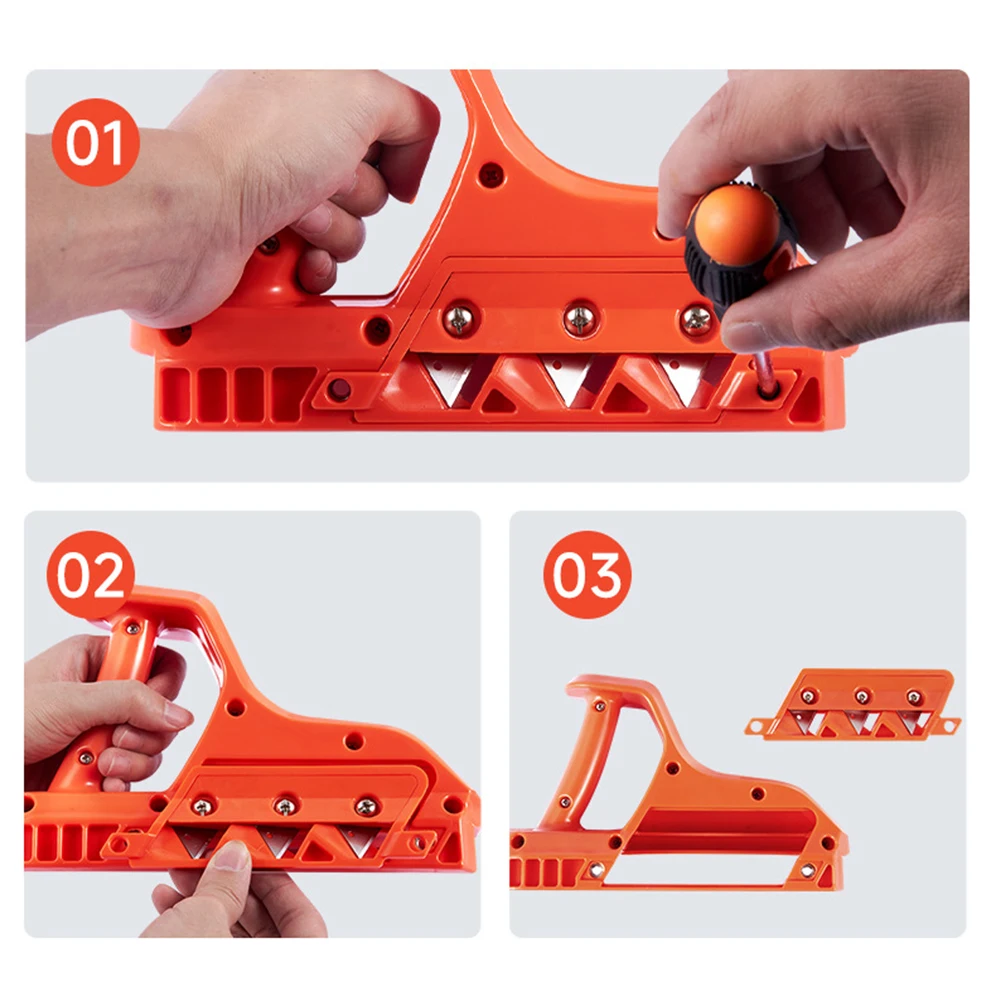 01

02

03