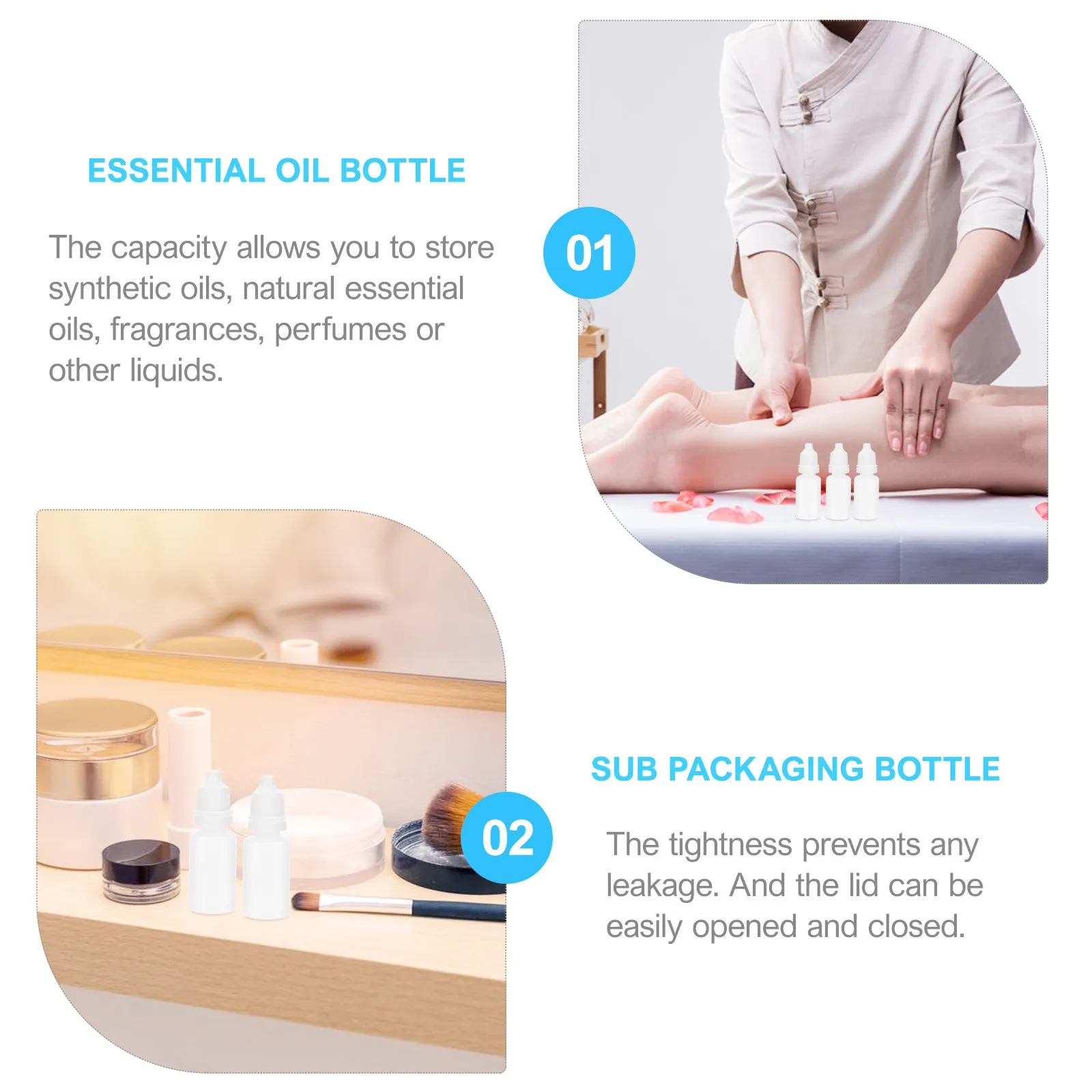 ESSENTIAL OIL BOTTLE

The capacity allows you to store synthetic oils, natural essential oils, fragrances, perfumes or other liquids.

01

02

SUB PACKAGING BOTTLE

The tightness prevents any leakage. And the lid can be easily opened and closed.